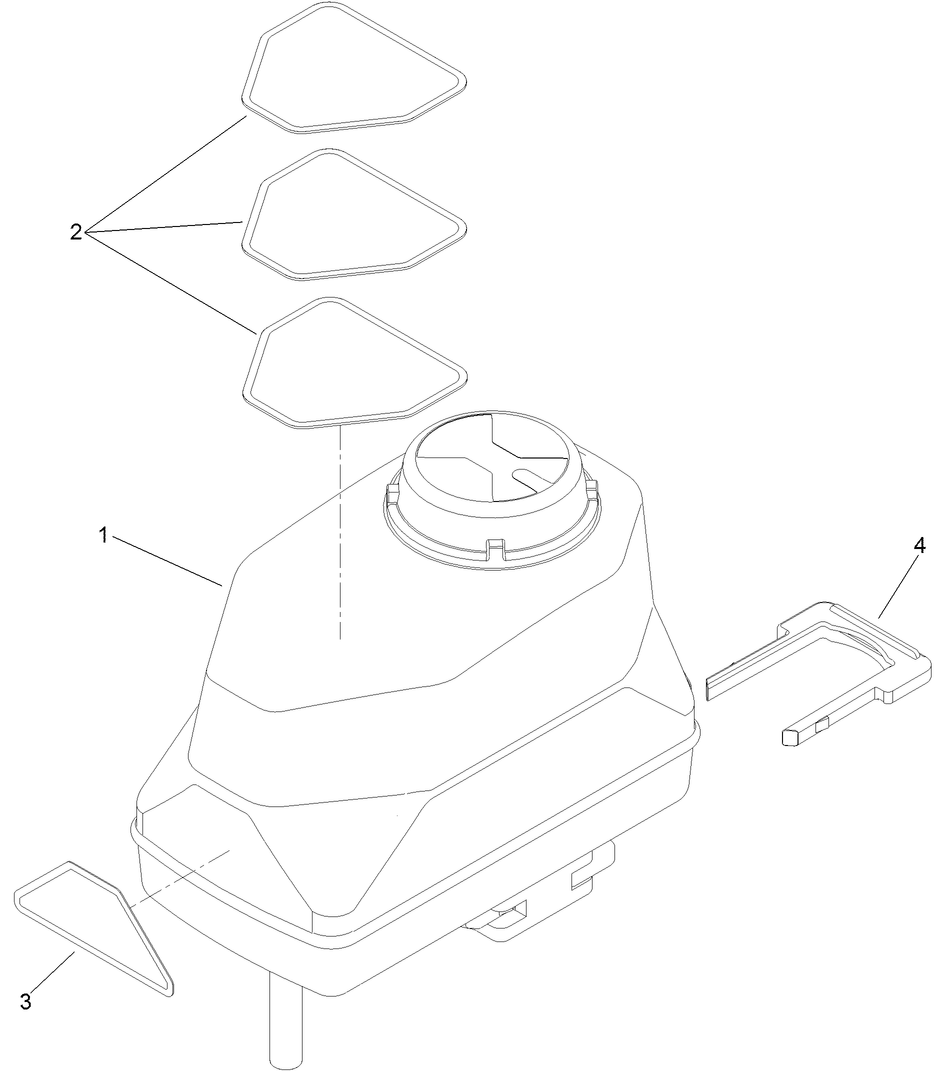 2
1
4
3