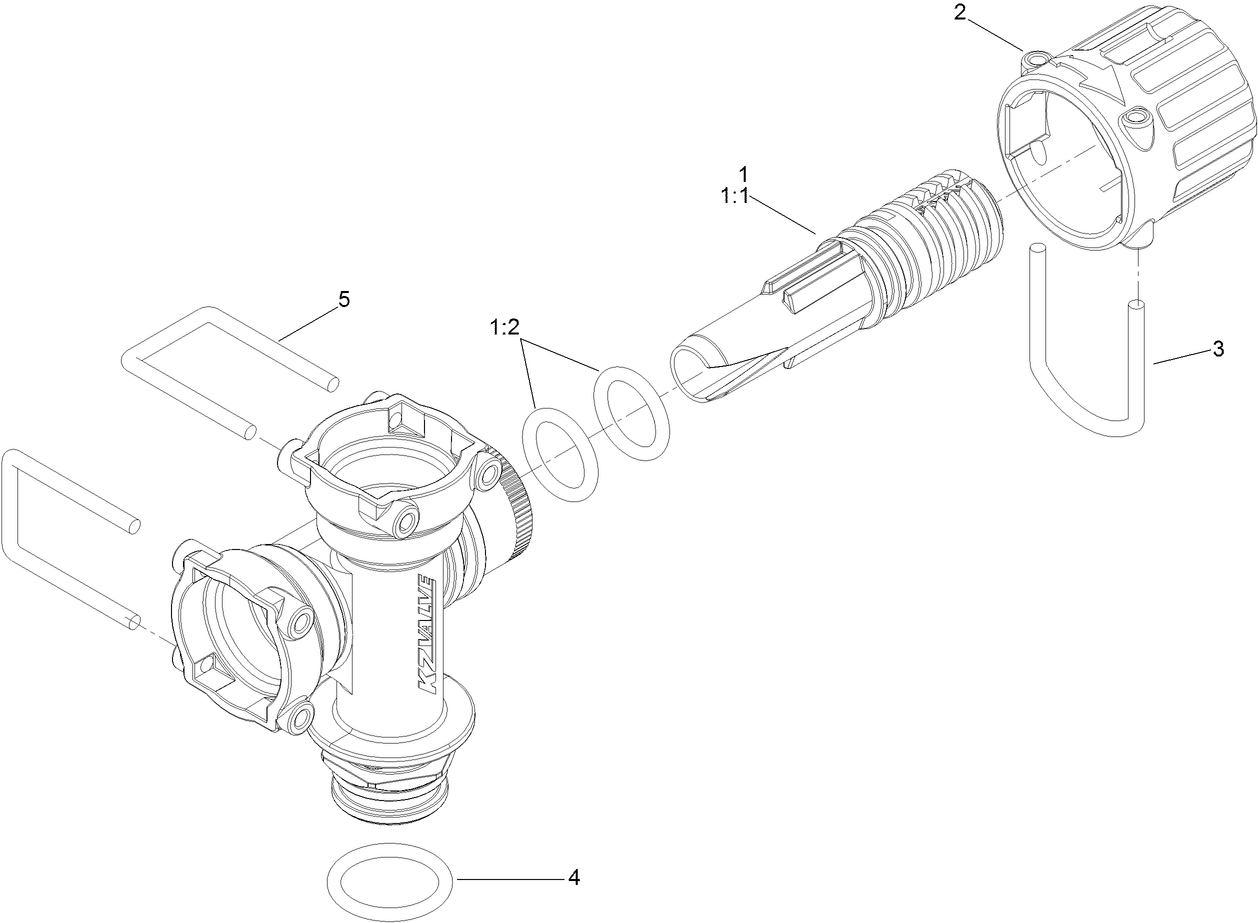 2

1
1:1

5

1:2

3

KZVALVE

4