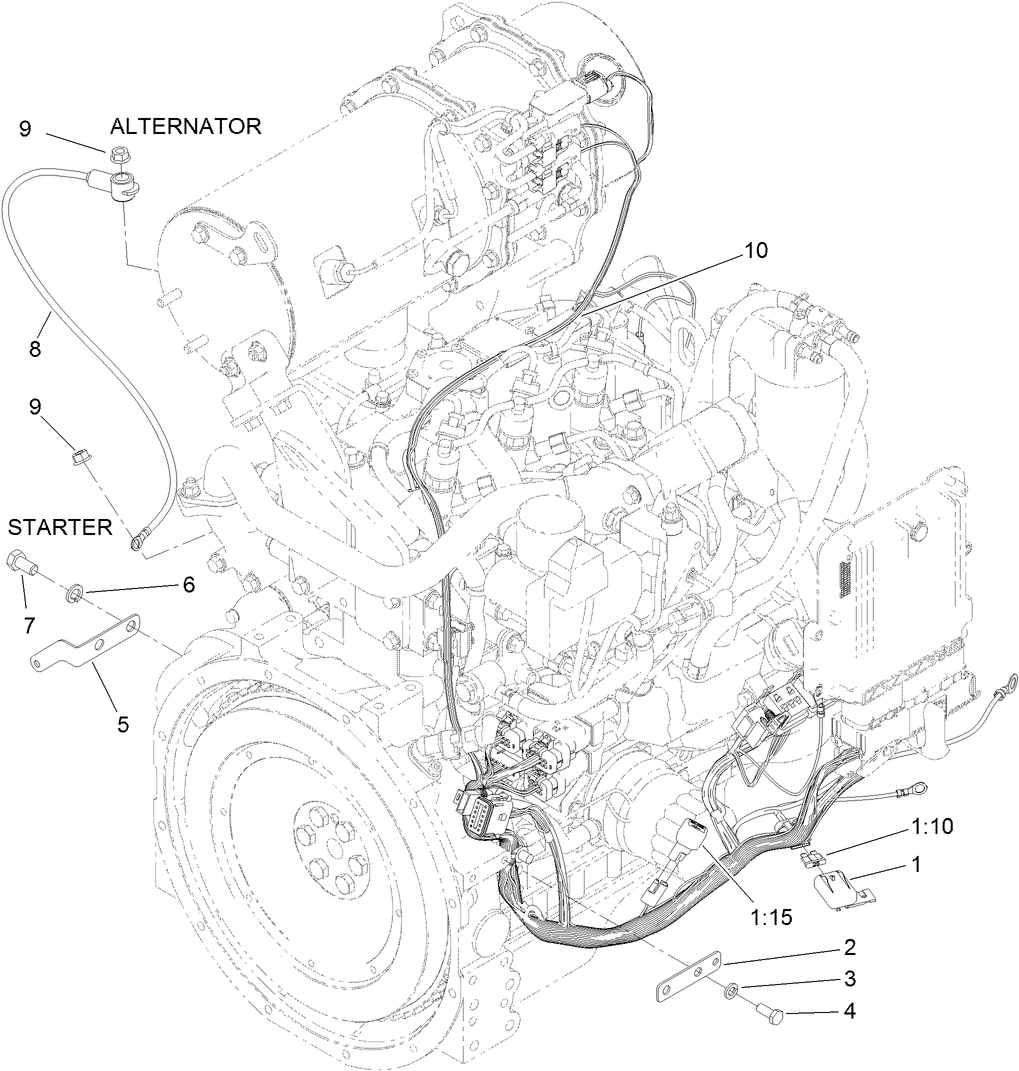 9
ALTERNATOR
10
8
9
STARTER
6
7
5
1:10
1
1:15
2
3
4