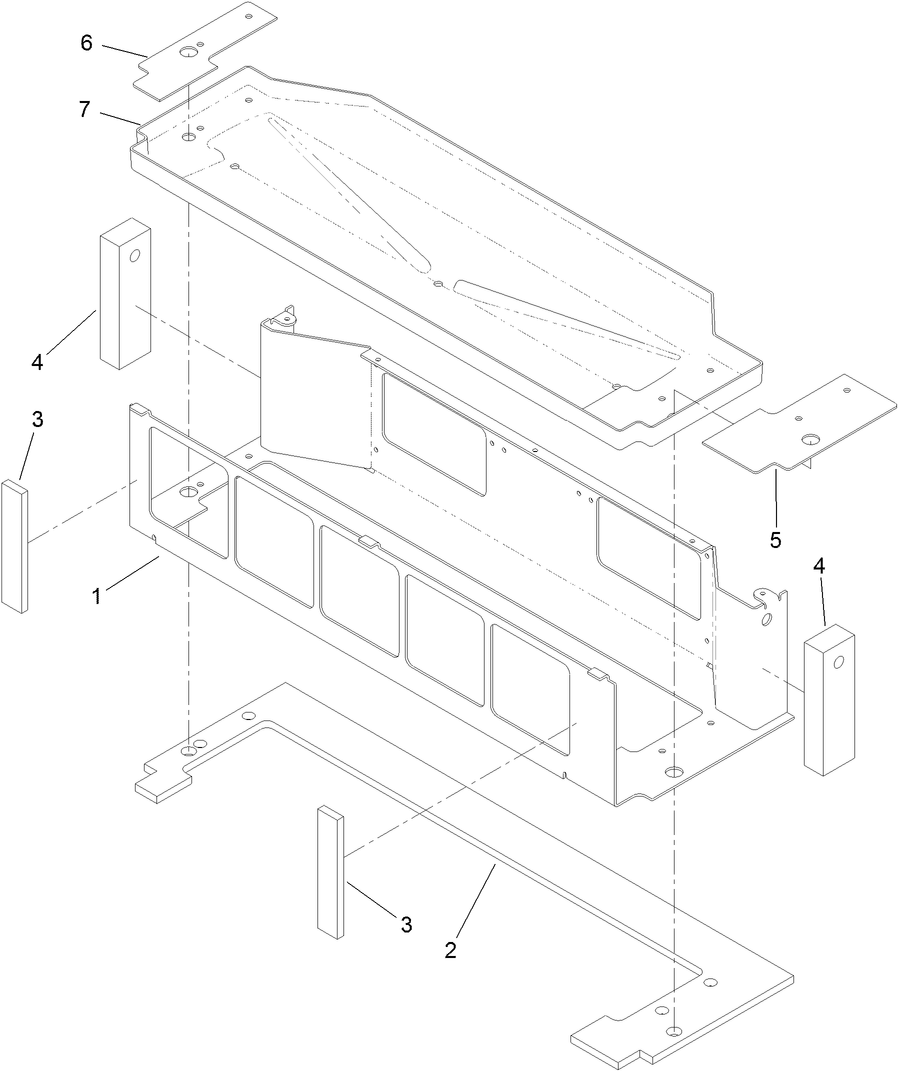 6
7
4
3
1
5
4
3
2