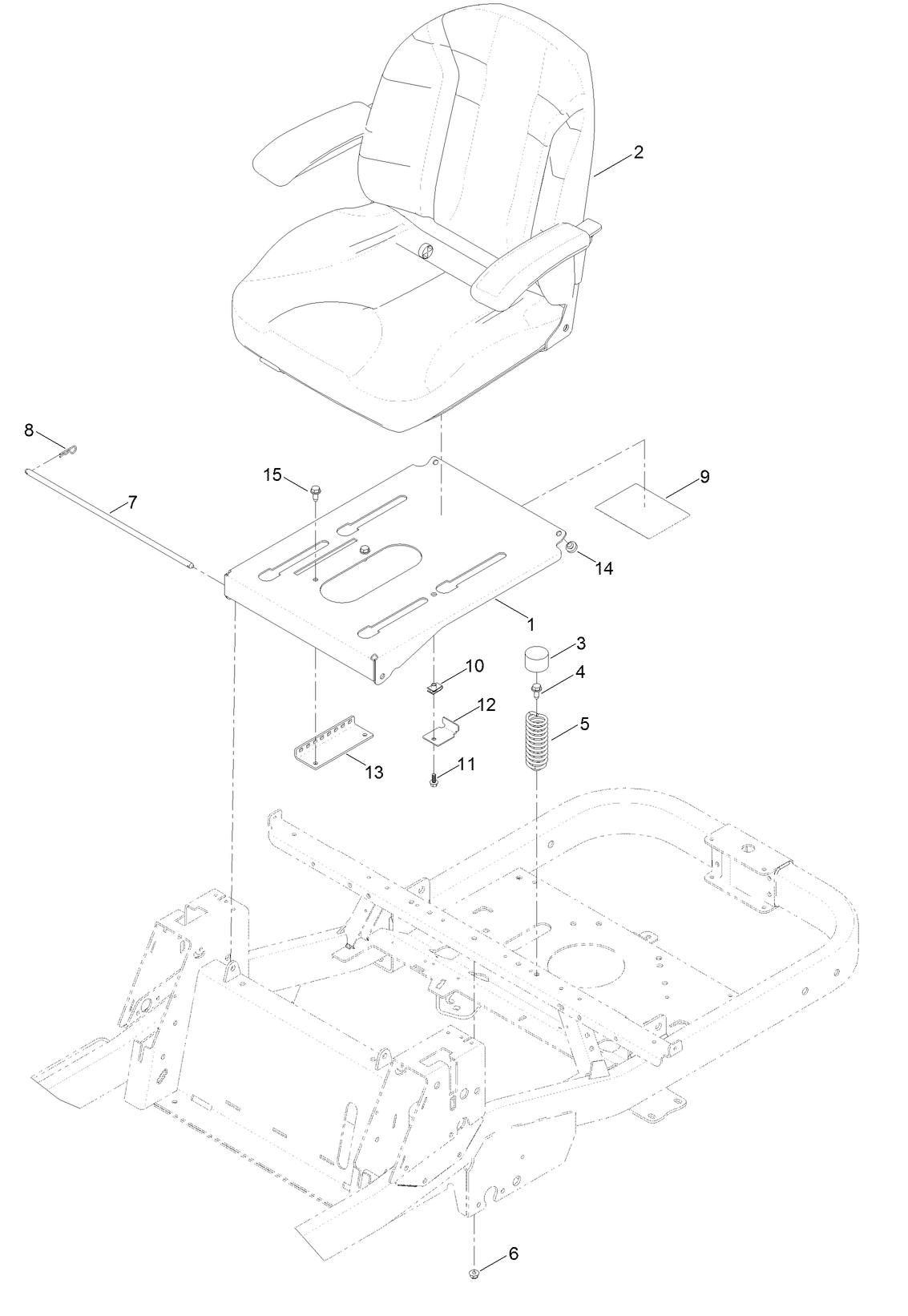 2
8
15
9
7
14
1
3
10
4
12
5
13
11
6