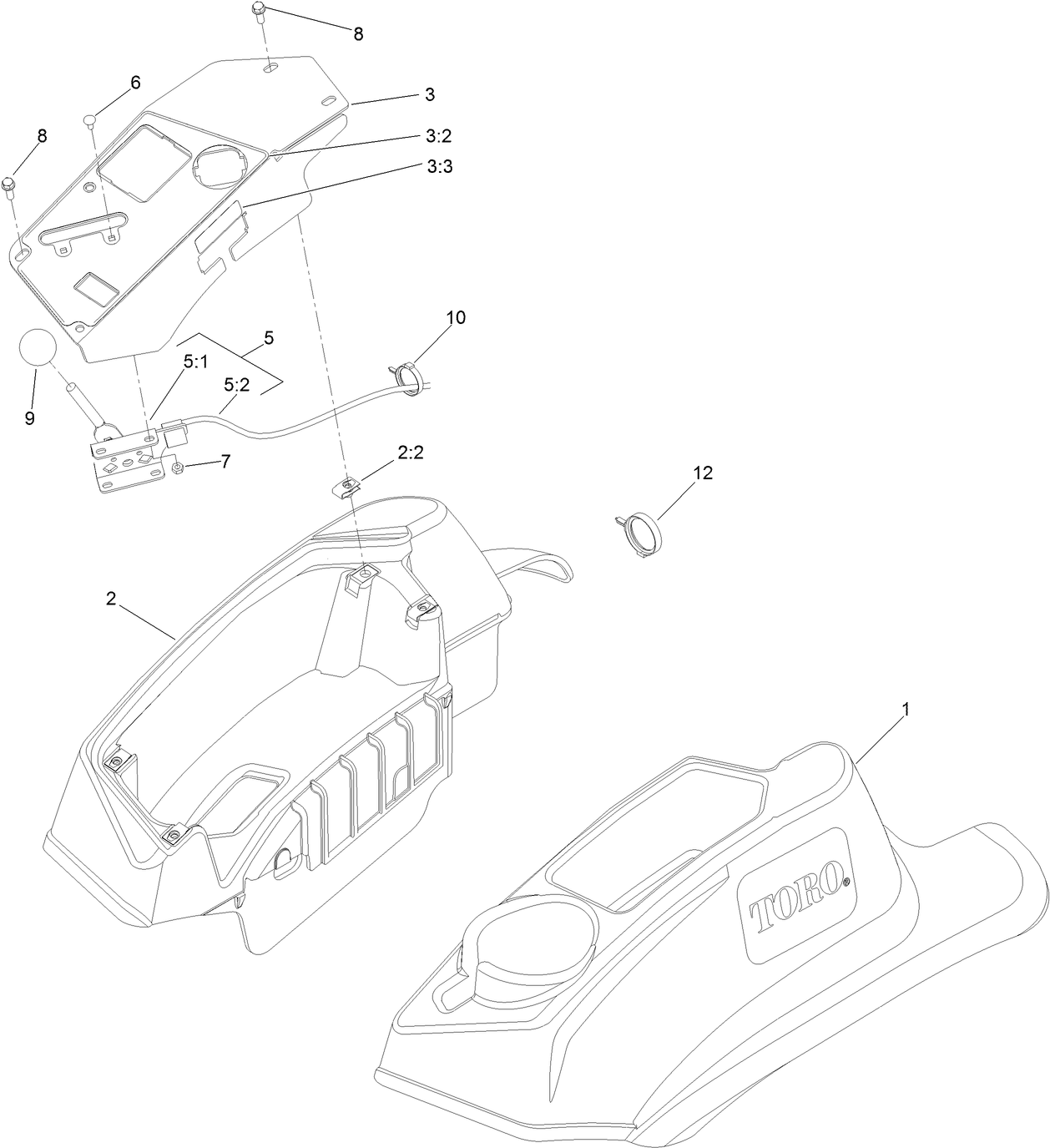 8
6
3
8
3:2
3:3
10
5
5:1
5:2
9
7
2:2
12
2
1
TORO®