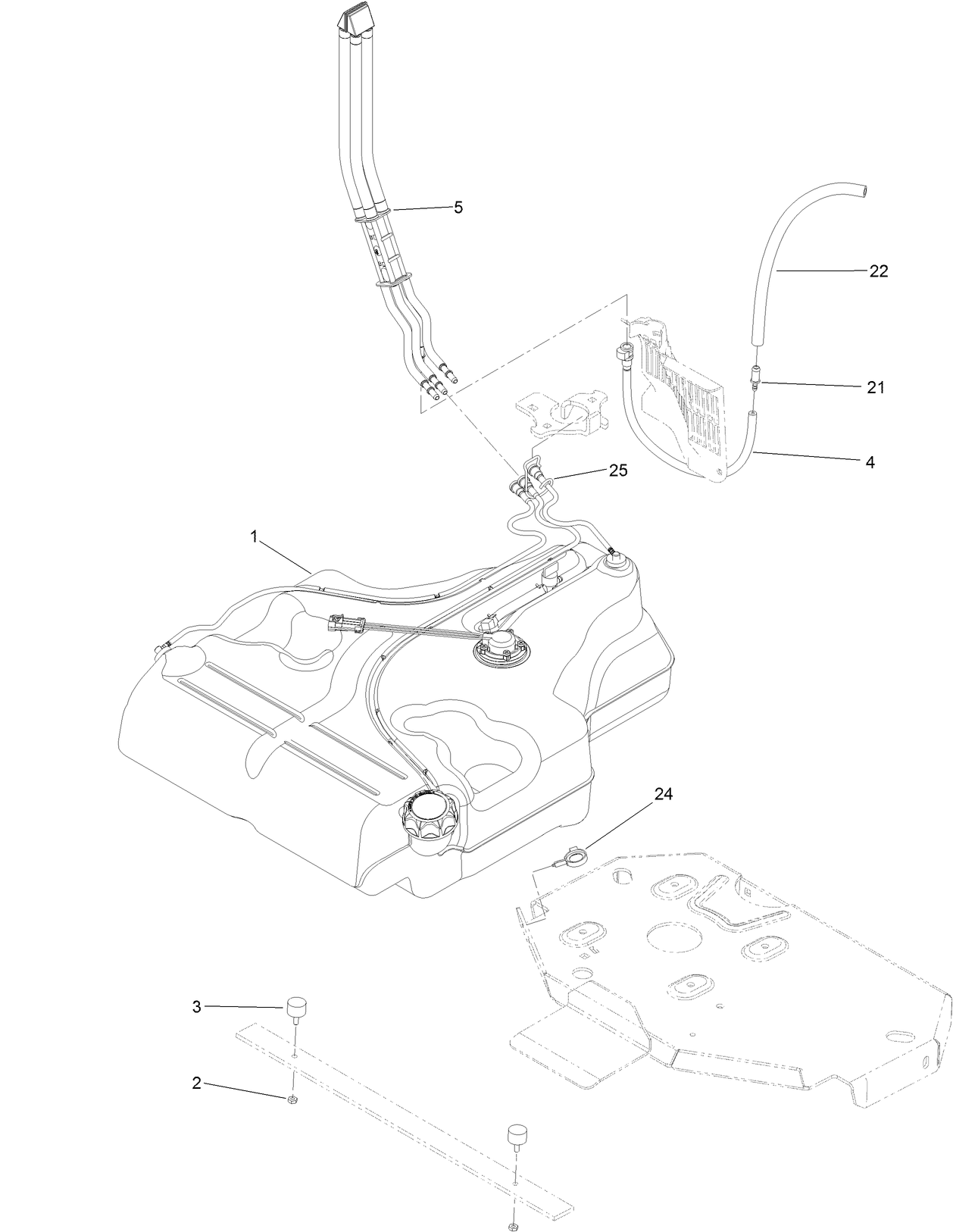 5
22
21
4
25
1
24
3
2