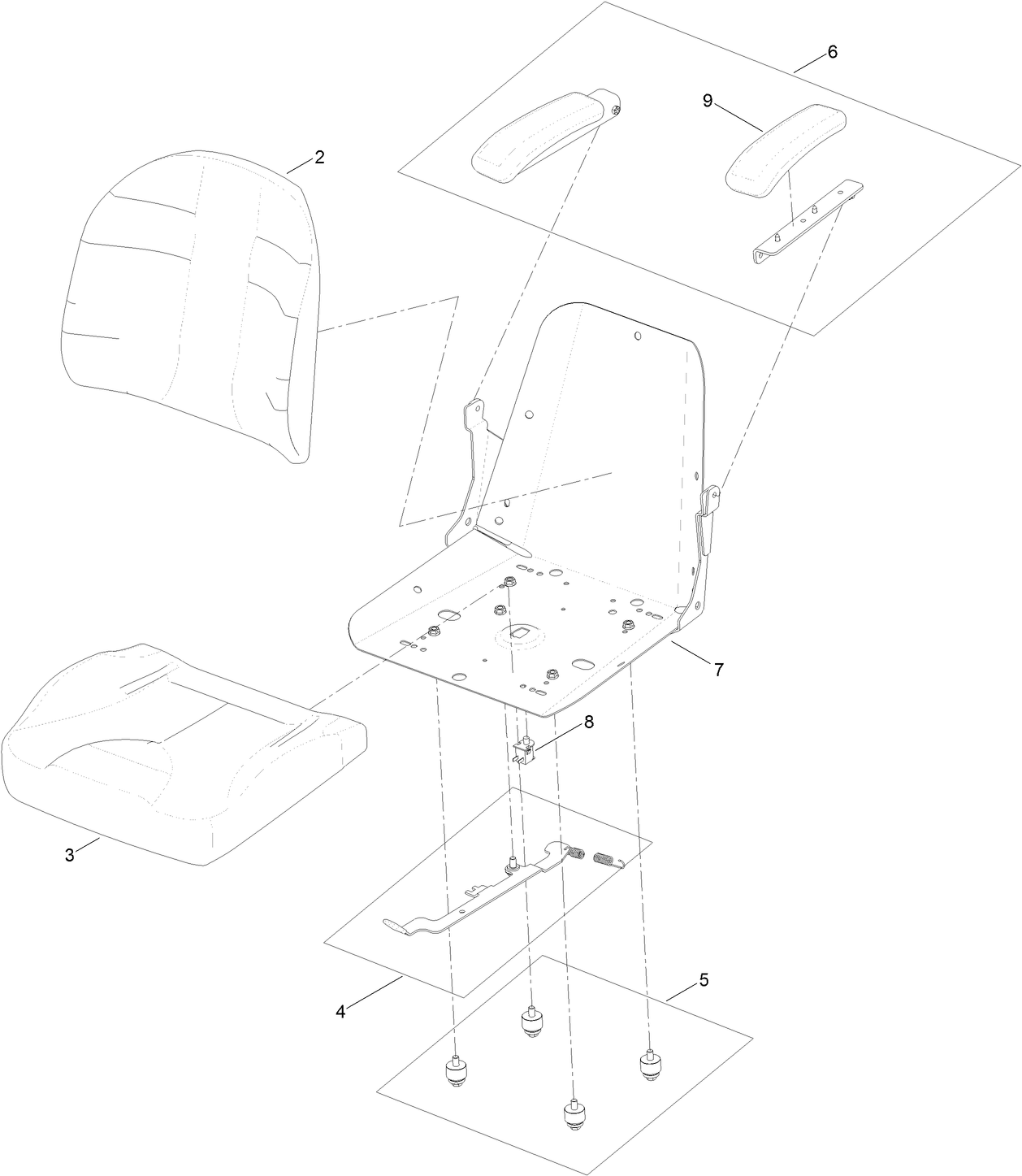 6
9
2
7
8
3
4
5