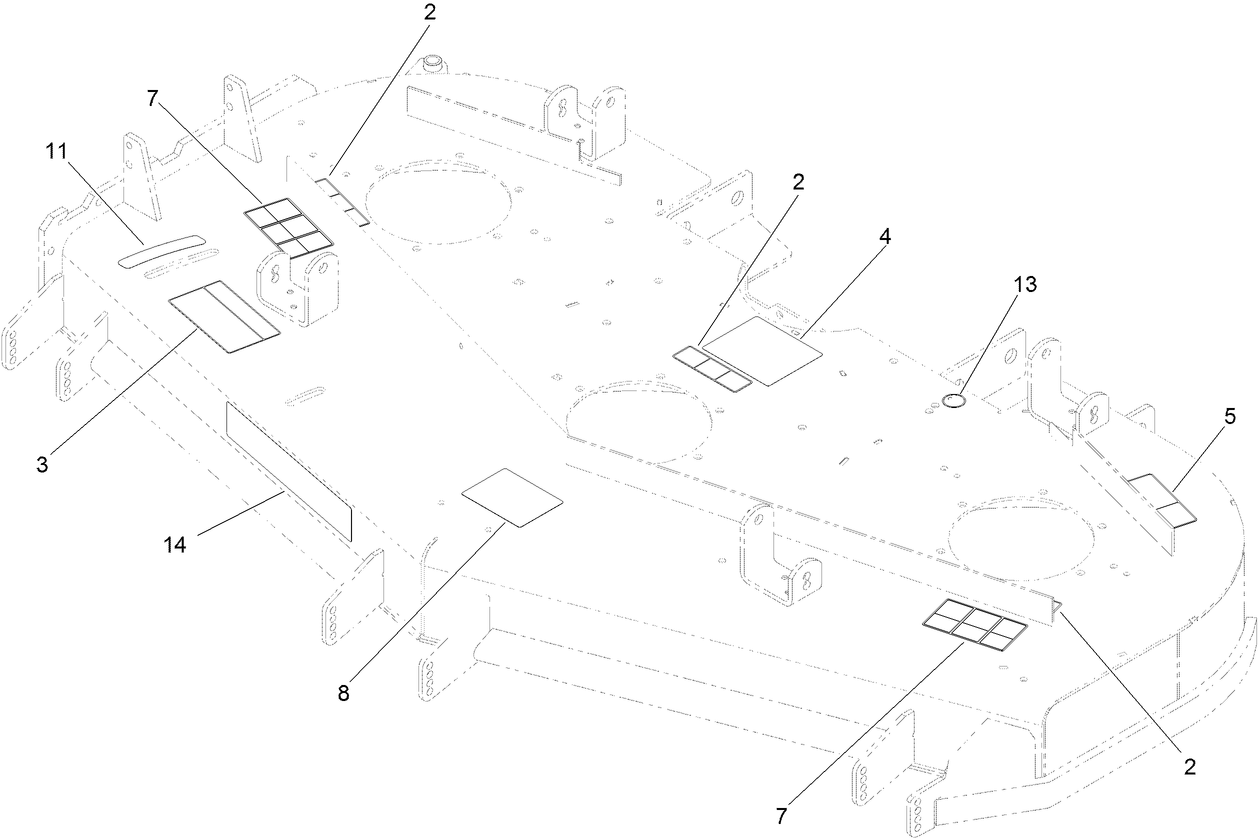 2
7
11
2
4
13
3
5
14
8
7
2