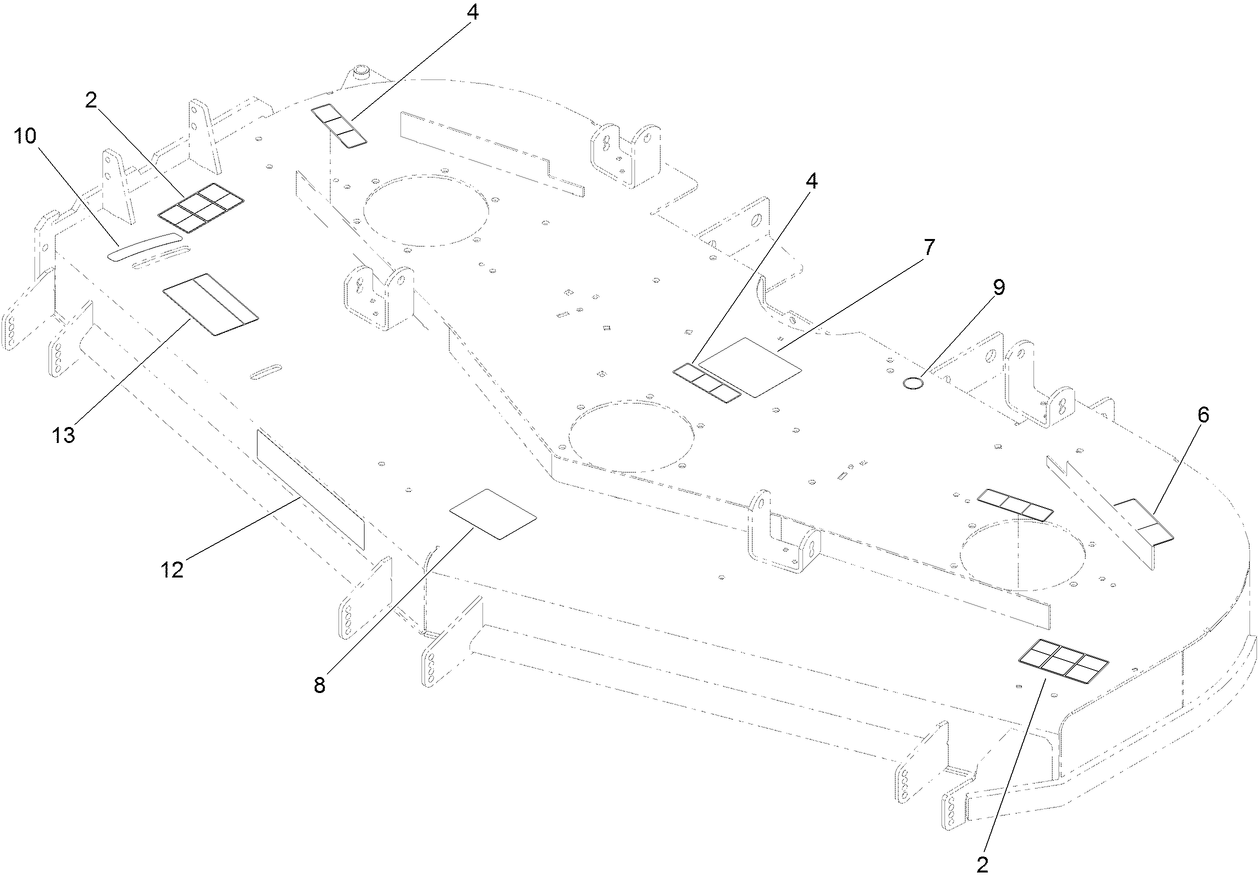 4
2
10
4
7
9
13
6
12
8
2