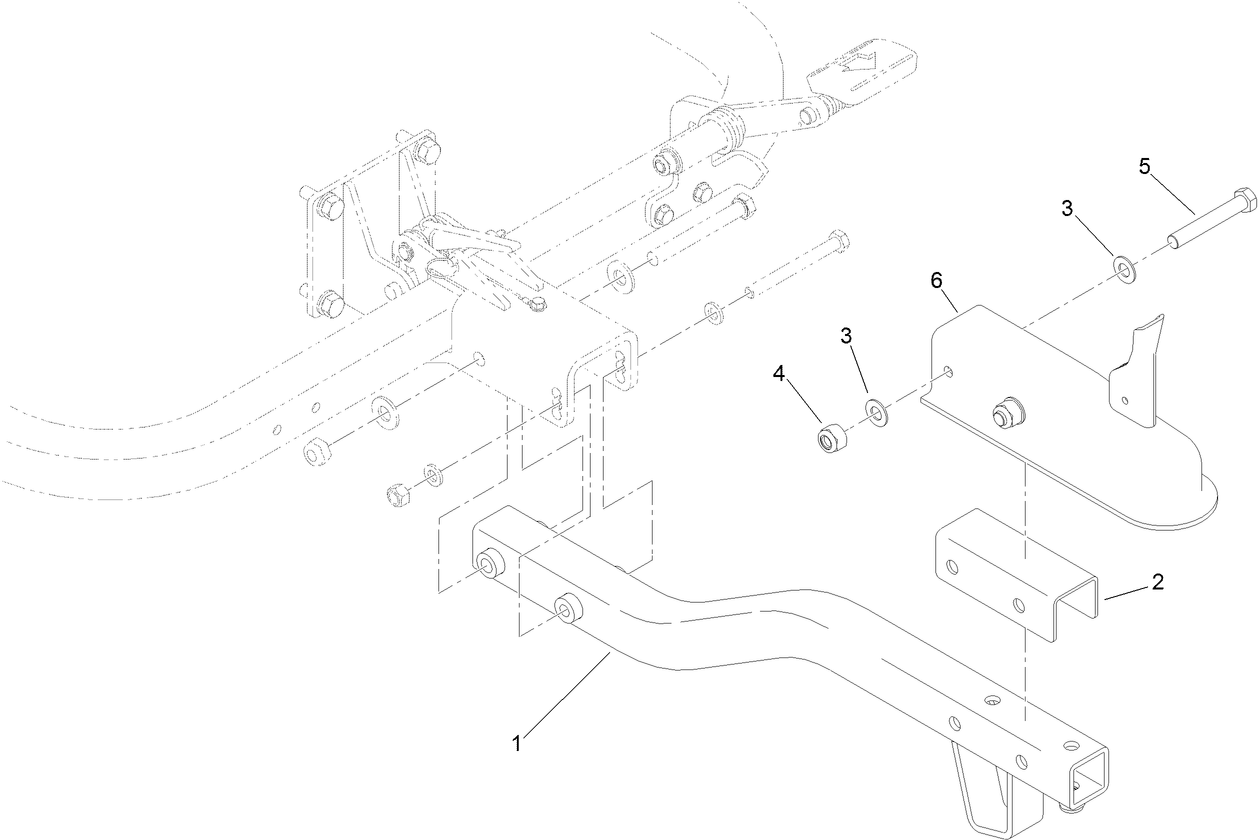 5
3
6
3
4
2
1