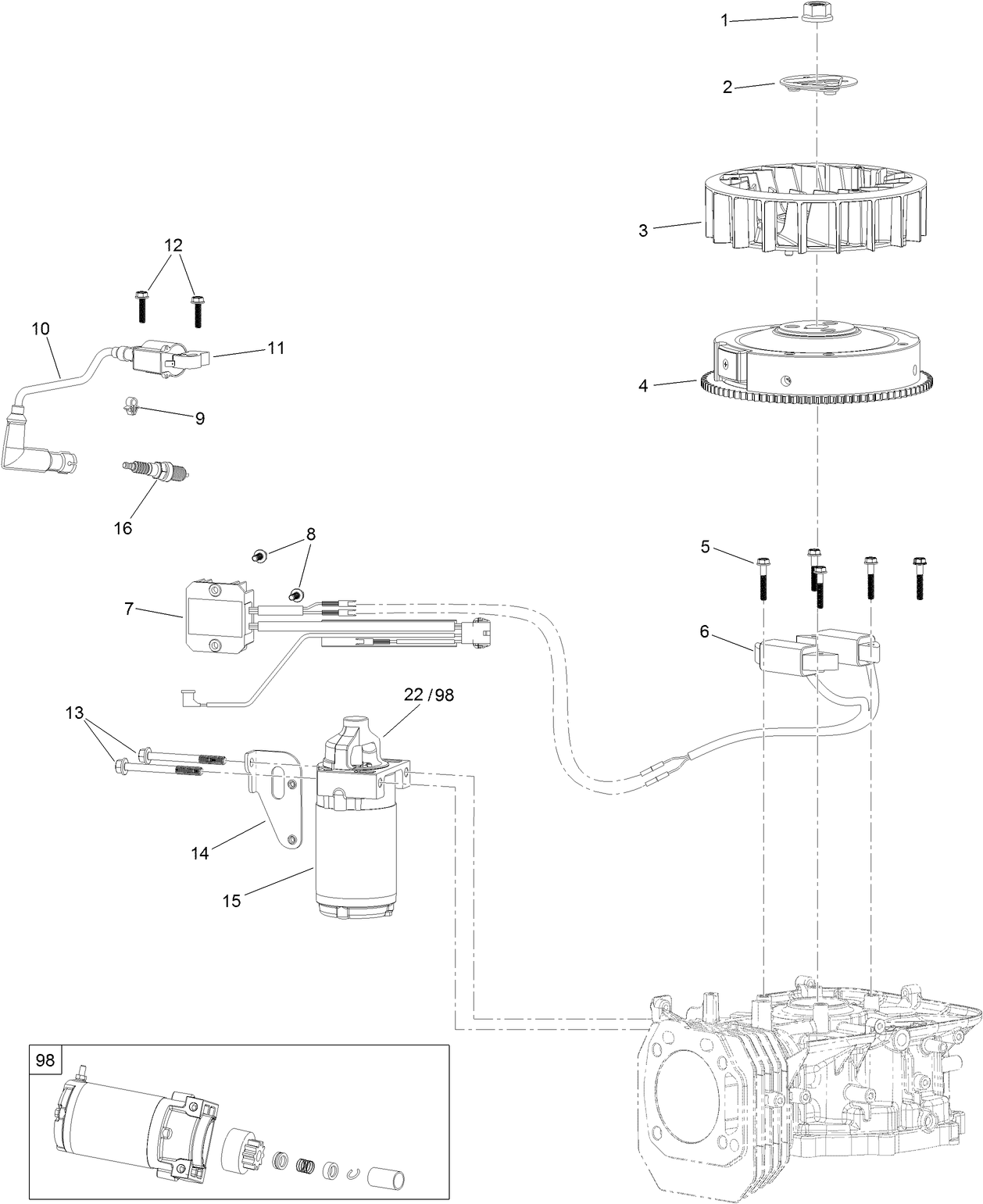 1
2
3
12
10
11
4
9
16
8
5
7
6
22 / 98
13
14
15
98