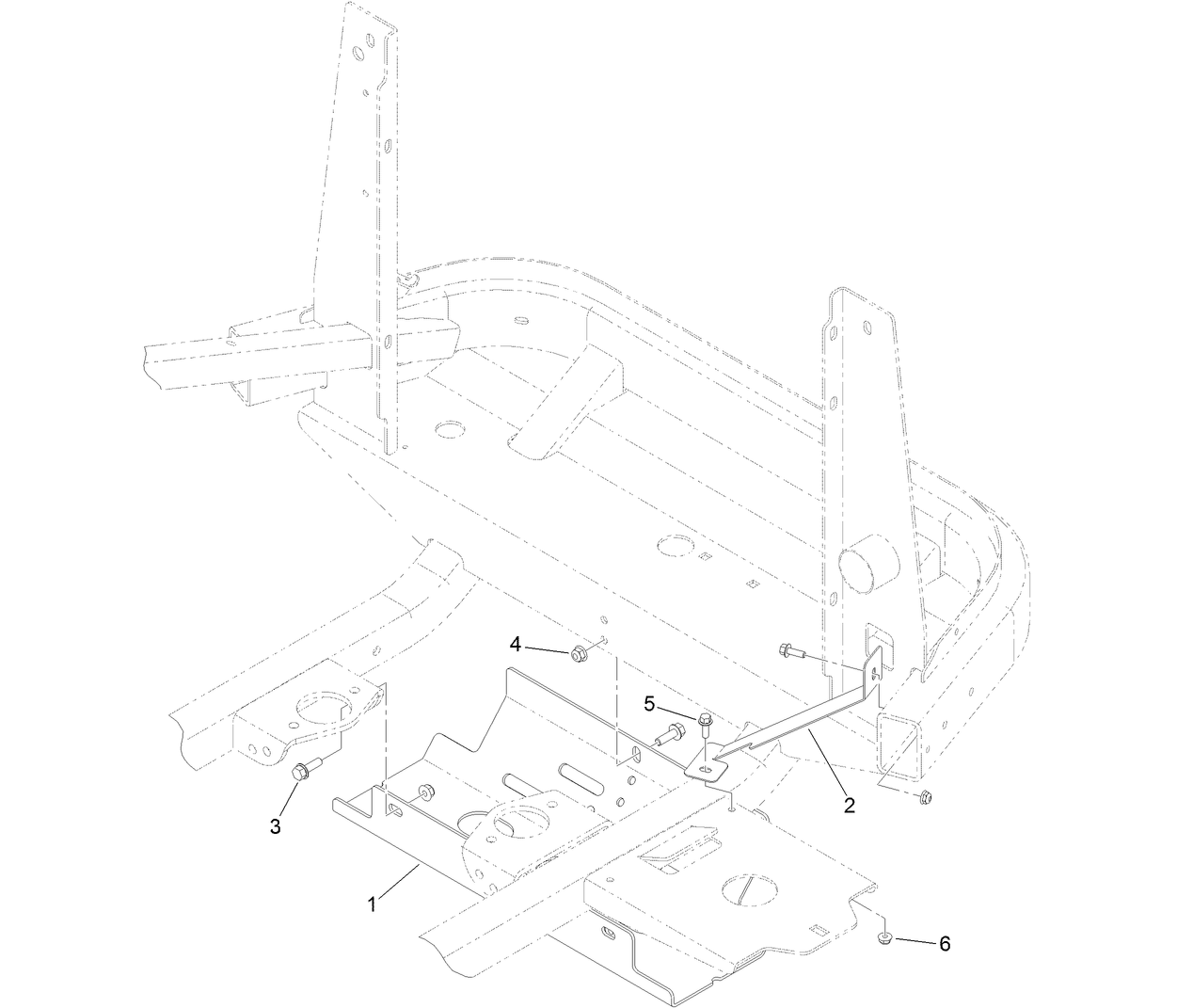 4
5
2
3
1
6