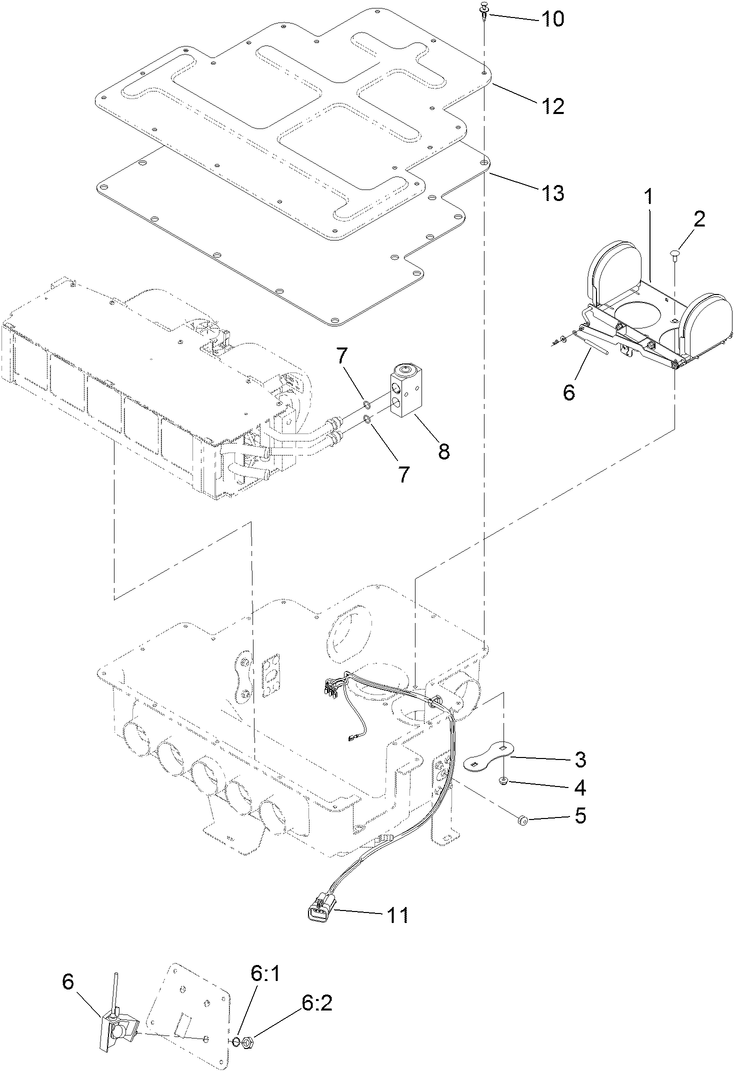 10
12
13
1
2
6
7
8
7
3
4
5
11
6
6:1
6:2