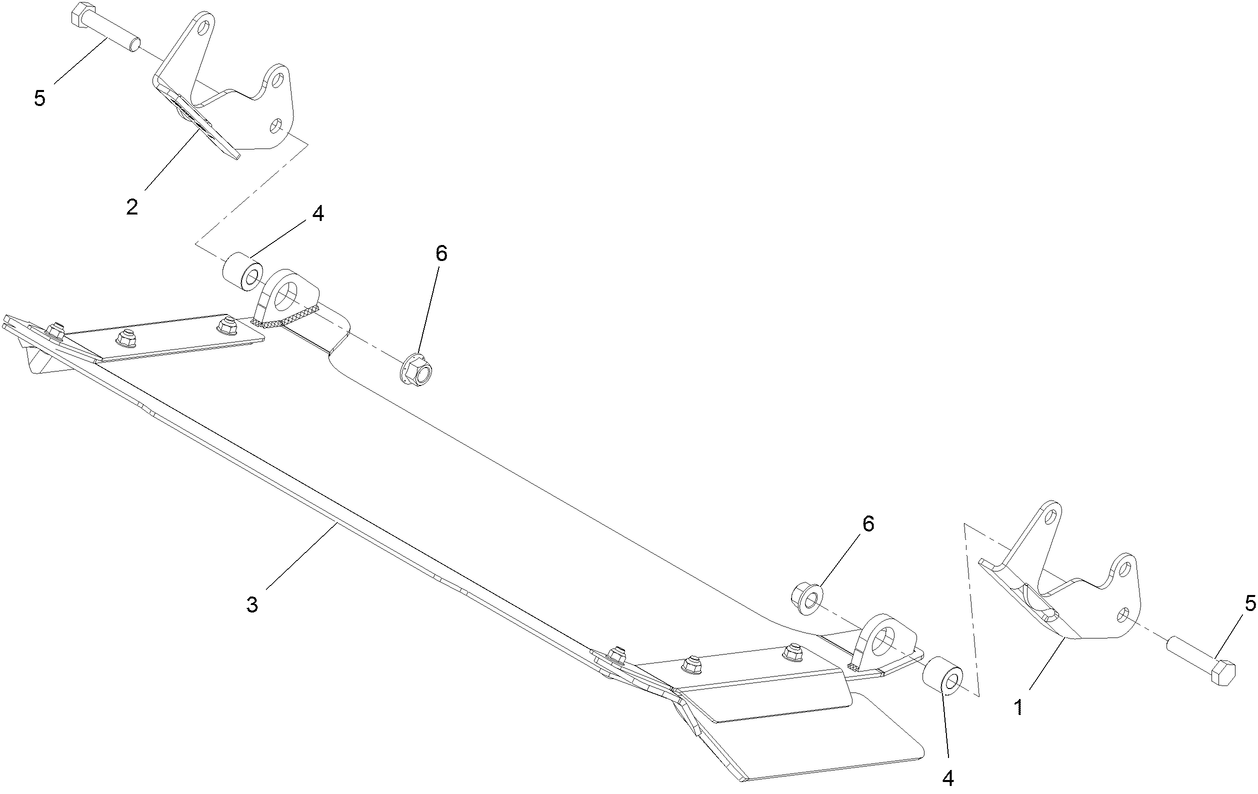 5
2
4
6
3
6
5
1
4