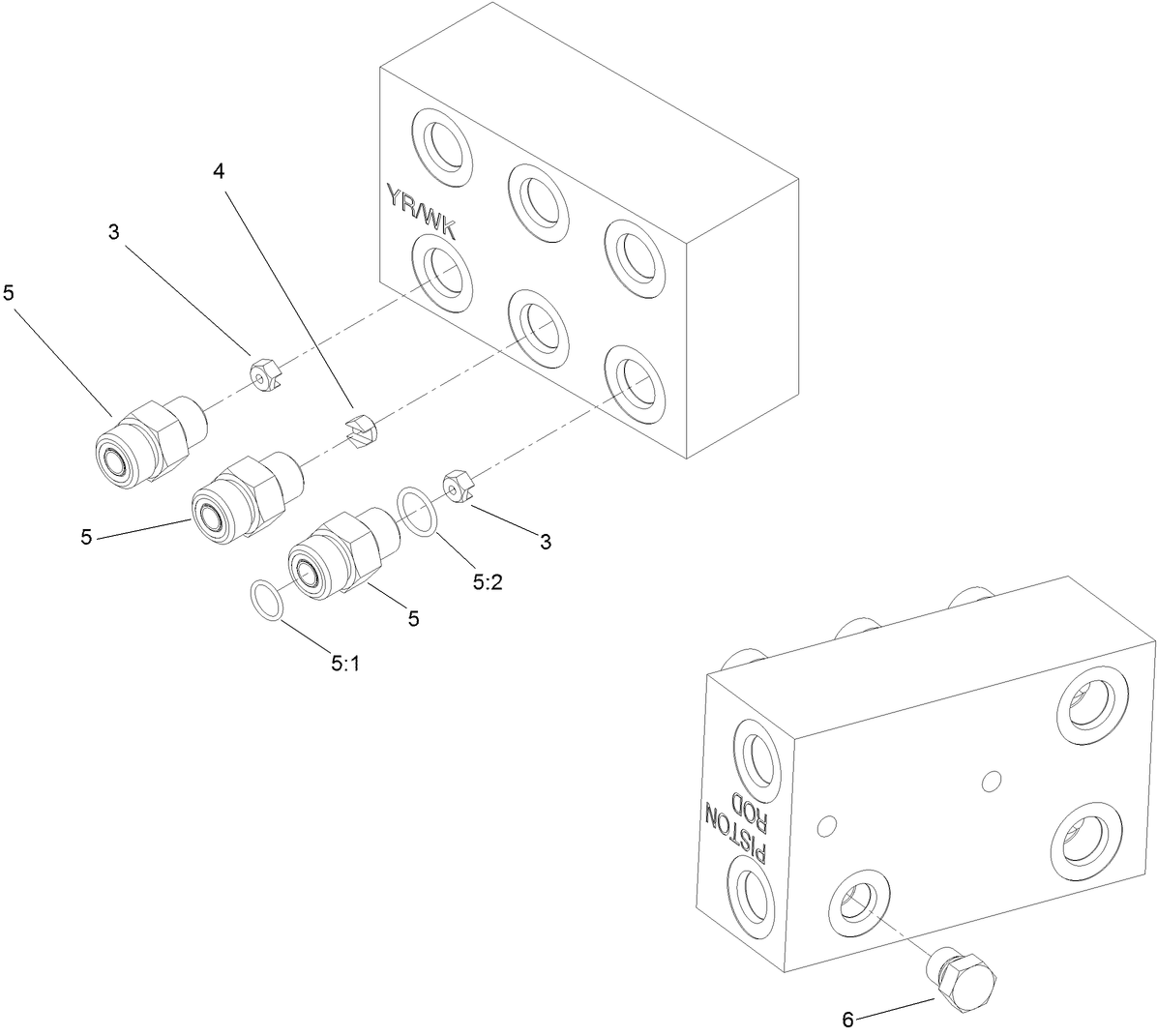 YR/WK
4
3
5
5
3
5:2
5
5:1
PISTON
ROD
6