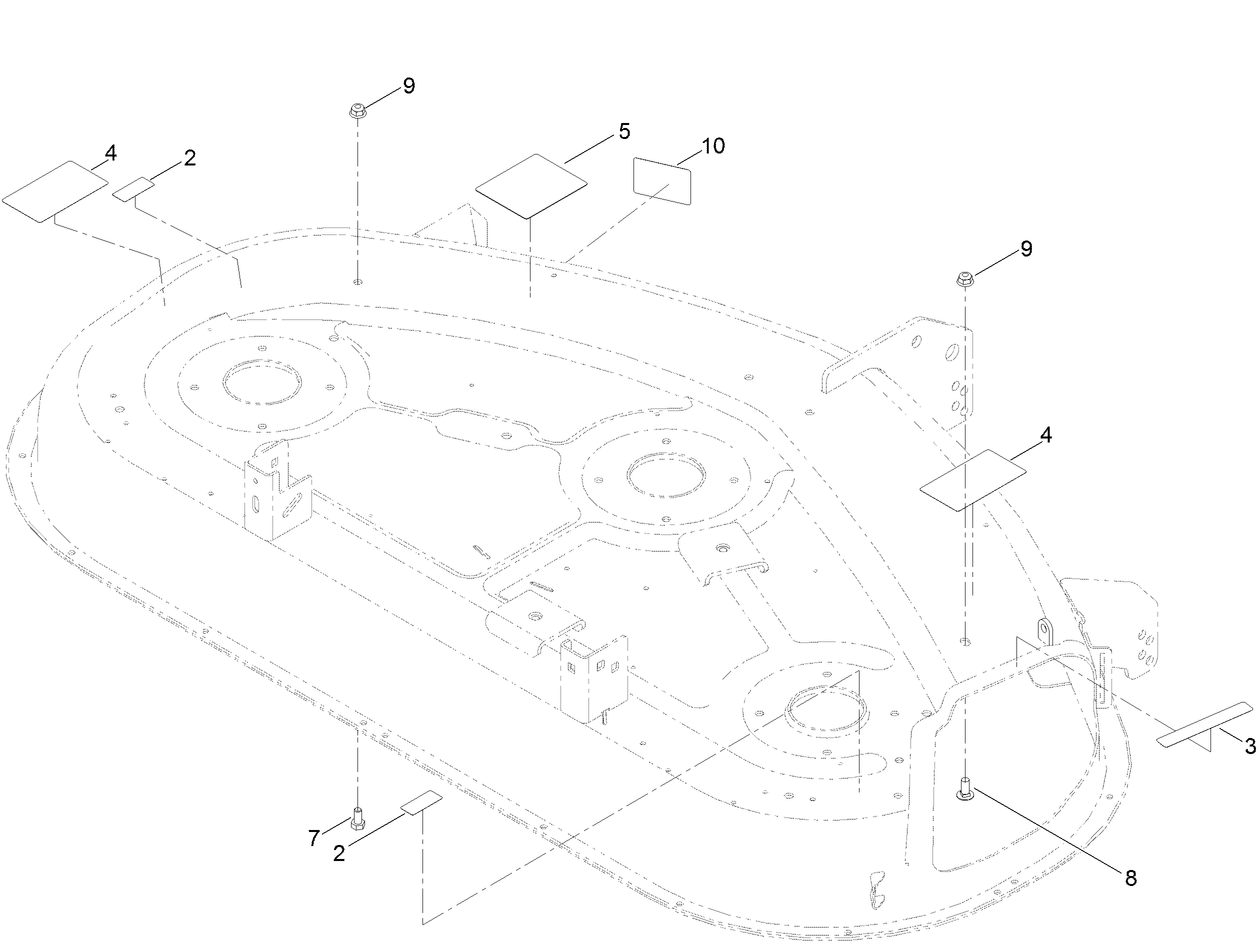 9
4
2
5
10
9
4
3
7
2
8