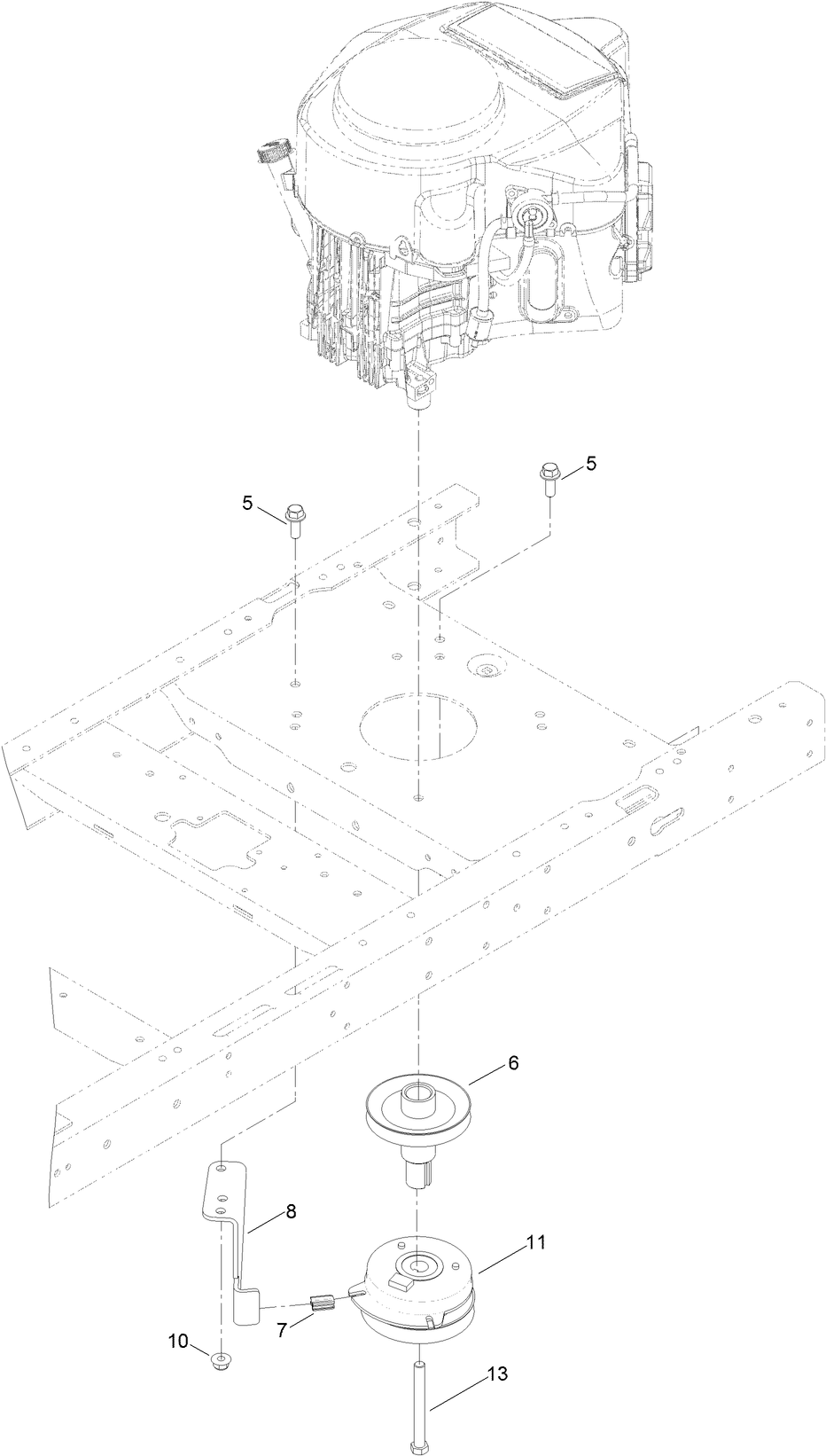 5
5
6
8
11
7
10
13