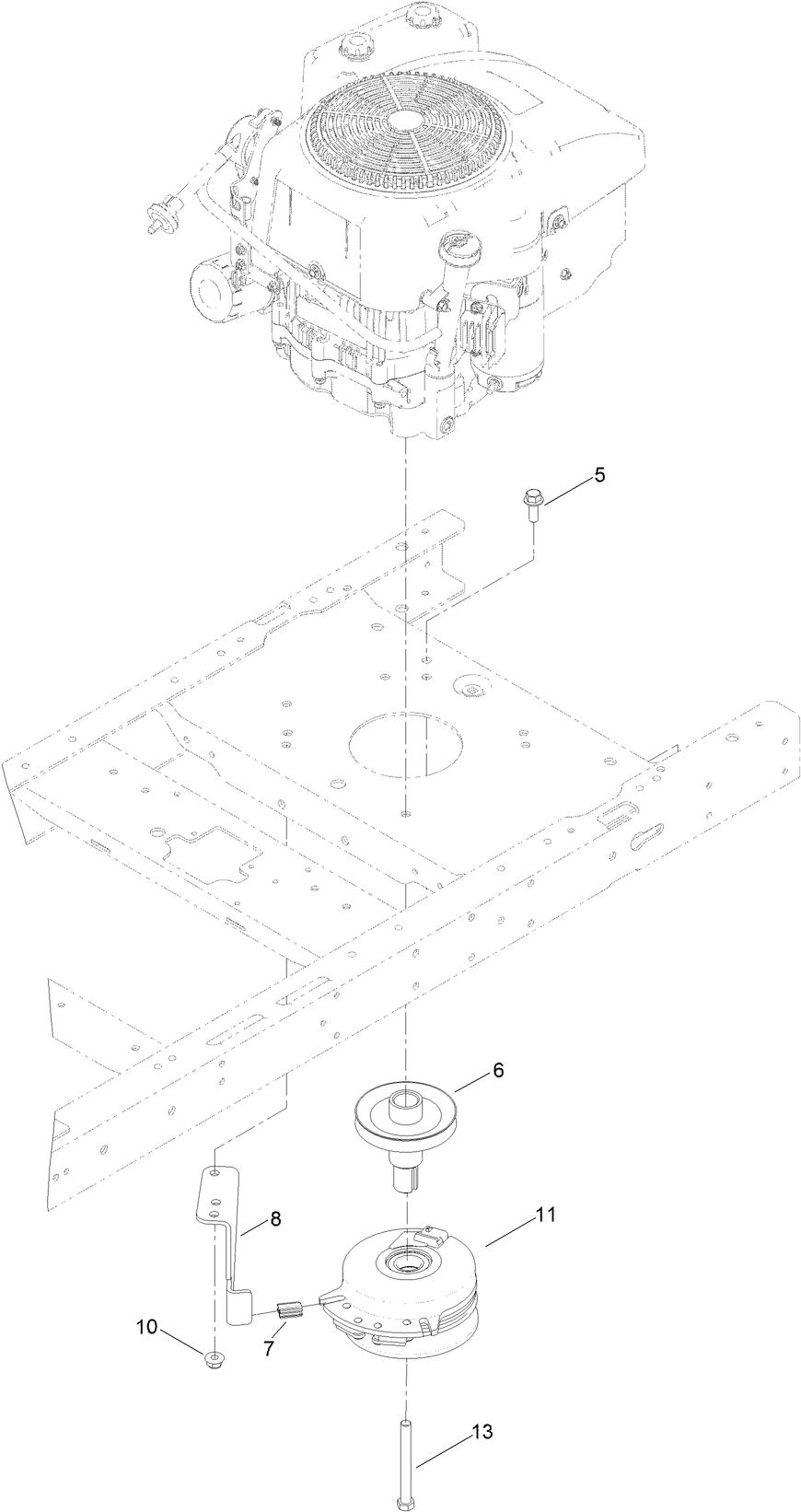 5
6
8
11
10
7
13