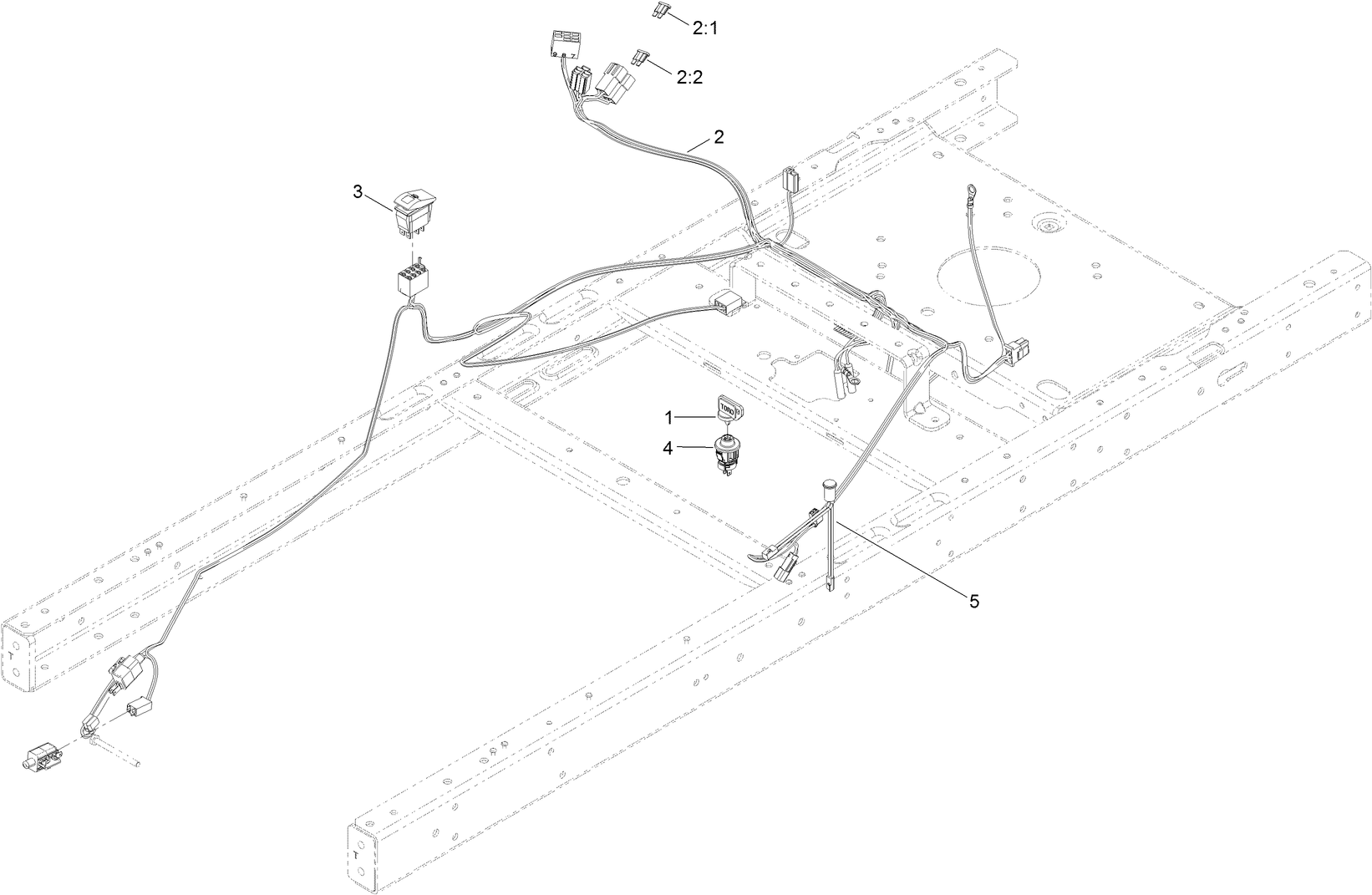 2:1
2:2
2
3
1
TORO
4
5