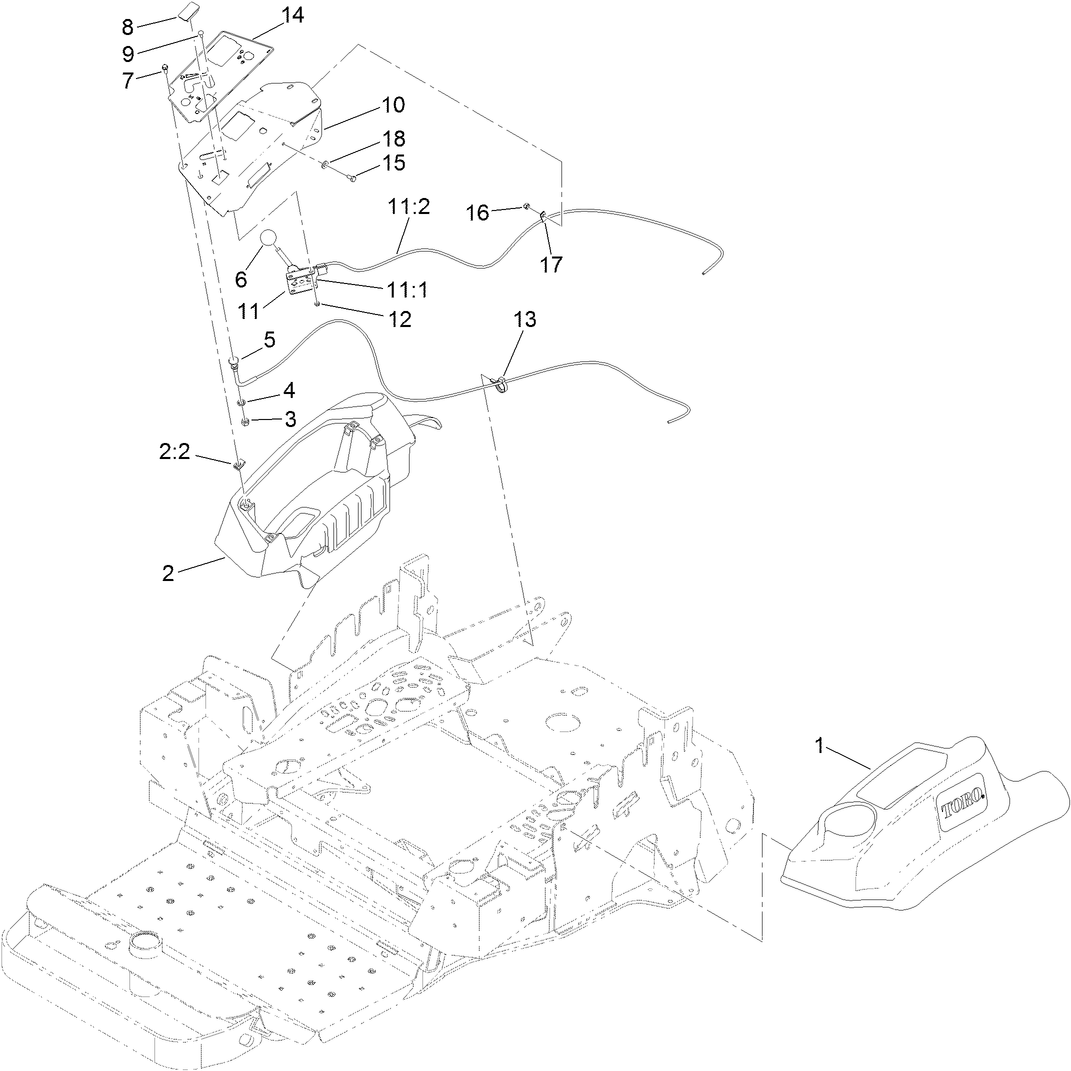 8
14
9
7
10
18
15
11:2
16
17
6
11:1
11
12
13
5
4
3
2:2
2
1
TORO