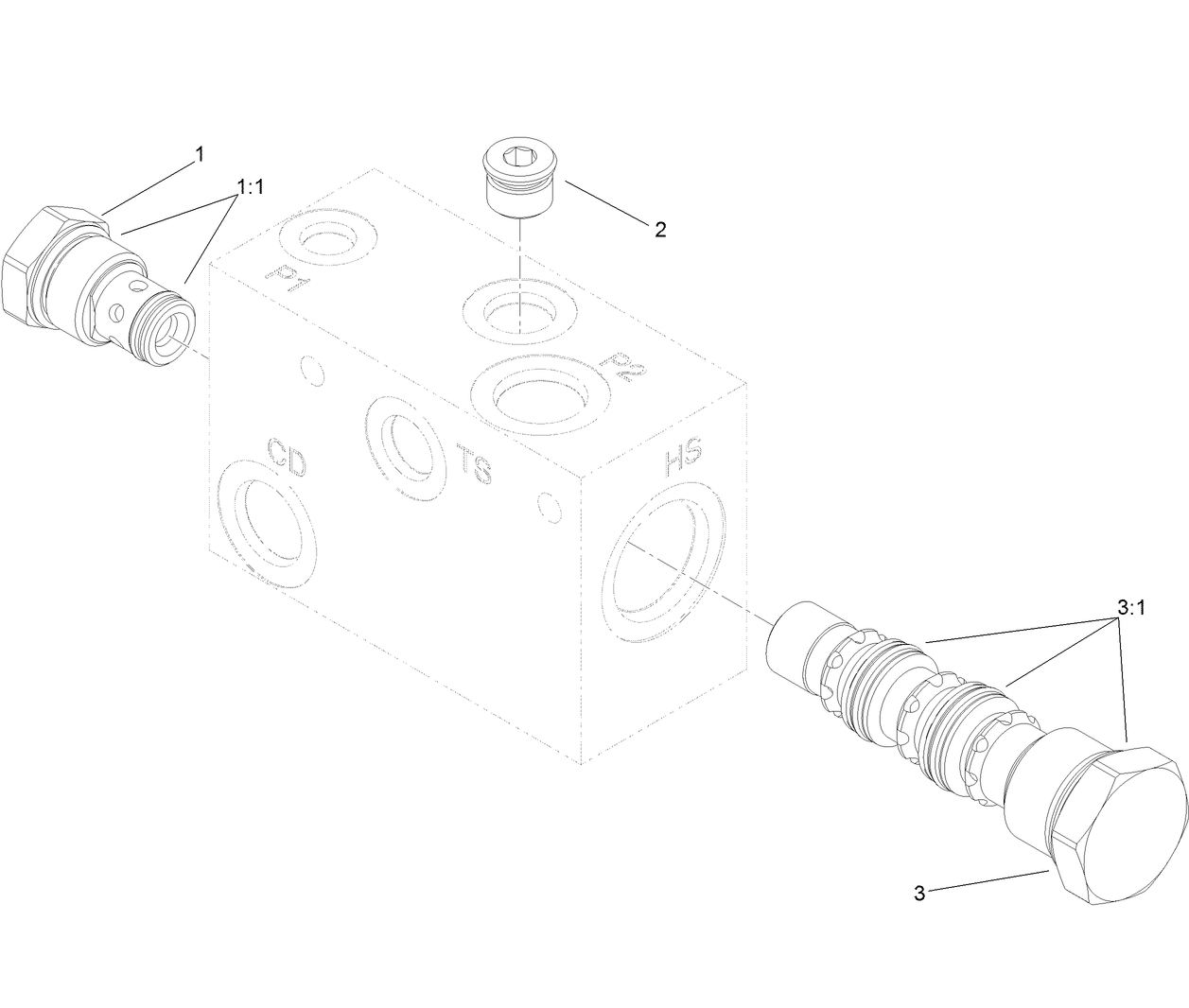 1
1:1
2
P1
P2
CD
TS
HS
3:1
3