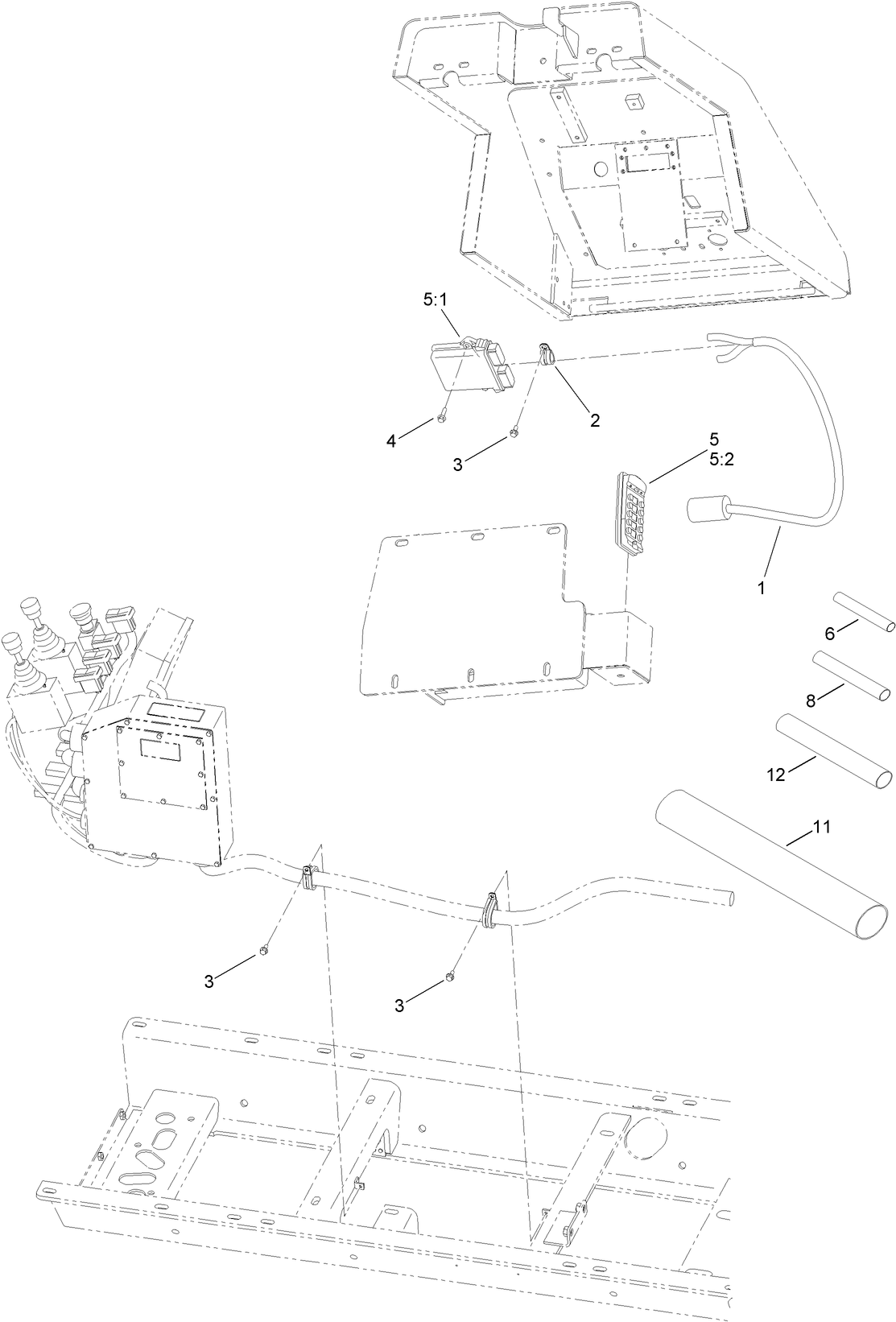 5:1
2
4
3
5
5:2
1
6
8
12
11
3
3