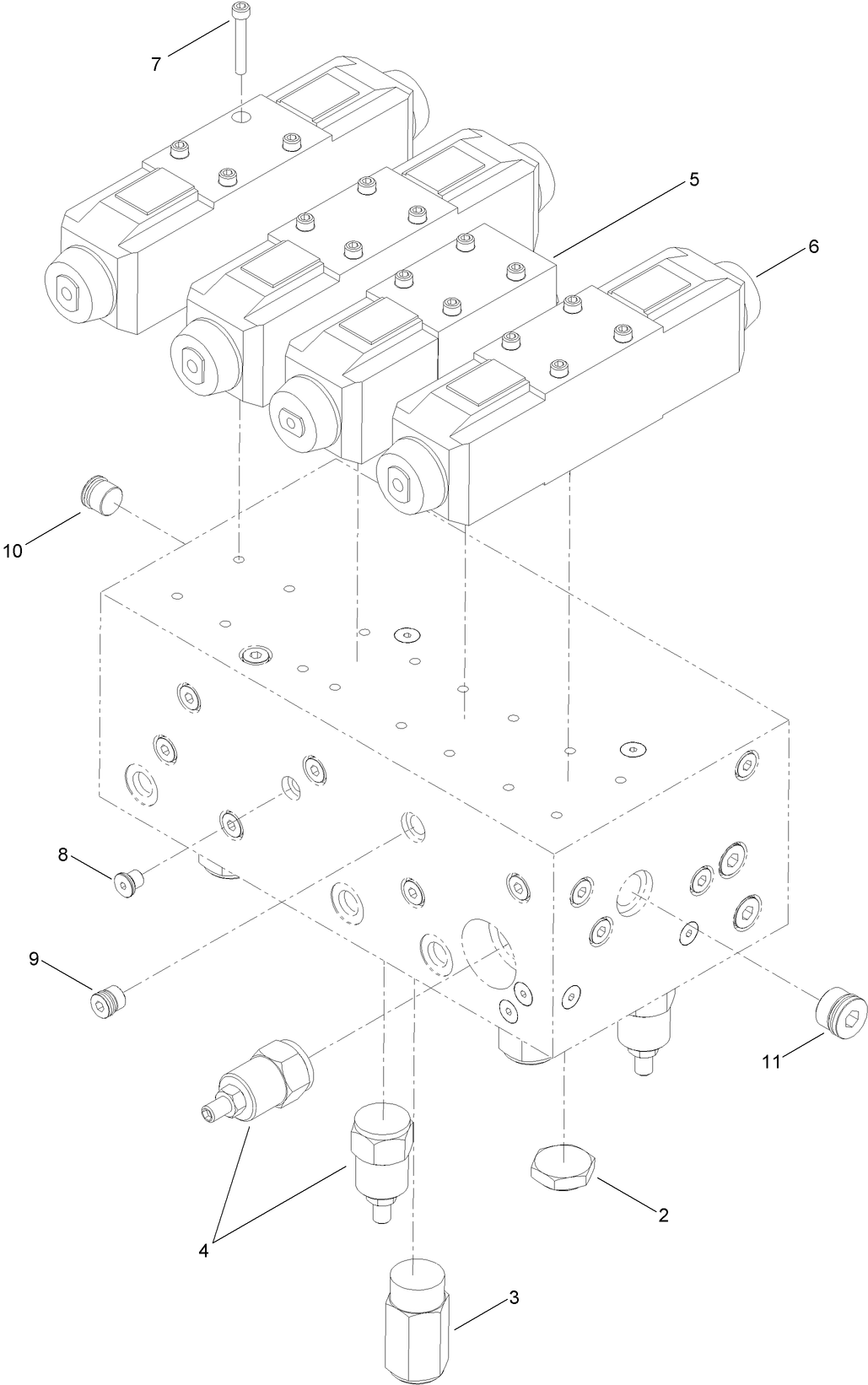 7
5
6
10
8
9
11
4
2
3