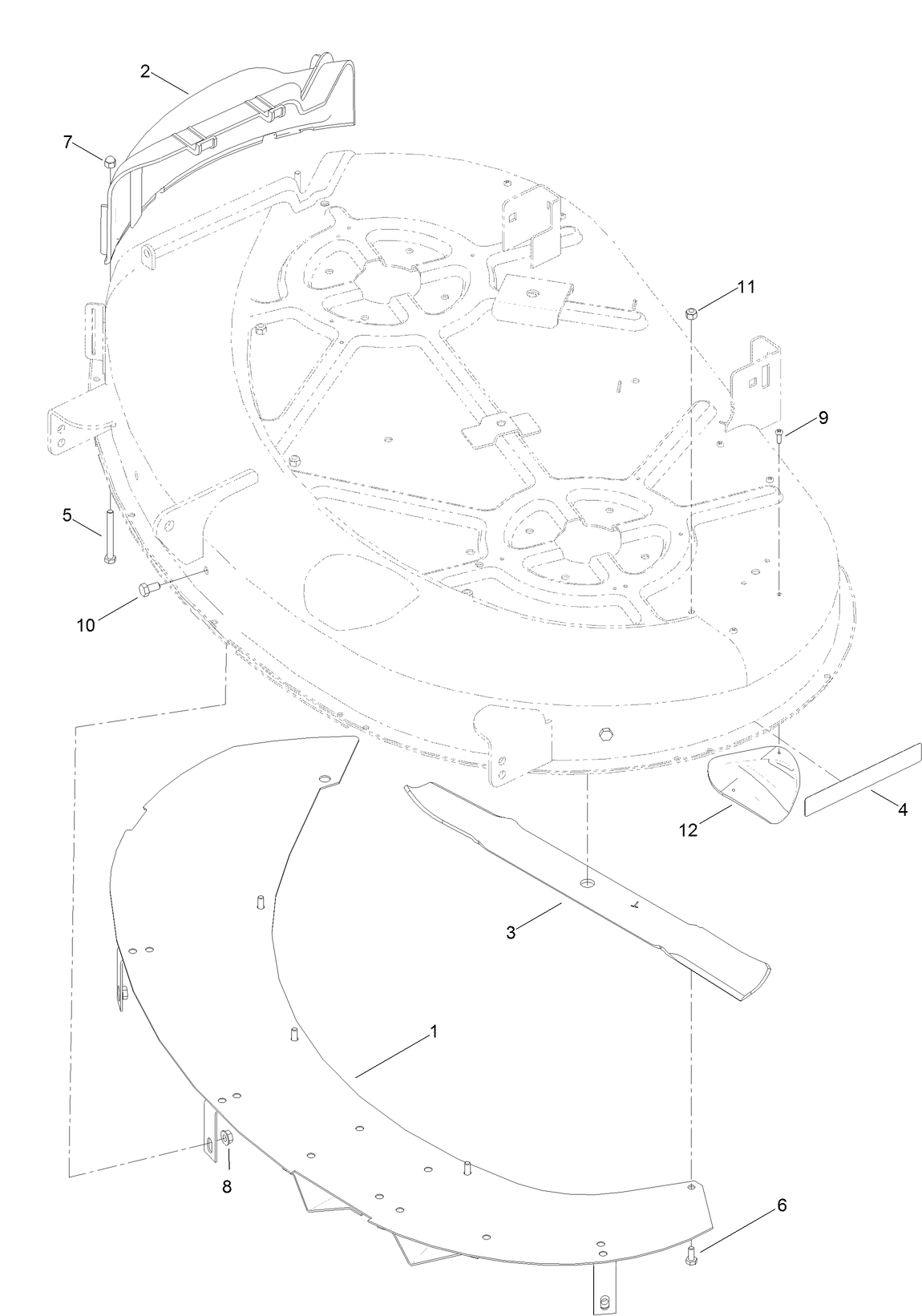 2
7
11
9
5
10
4
12
3
1
8
6