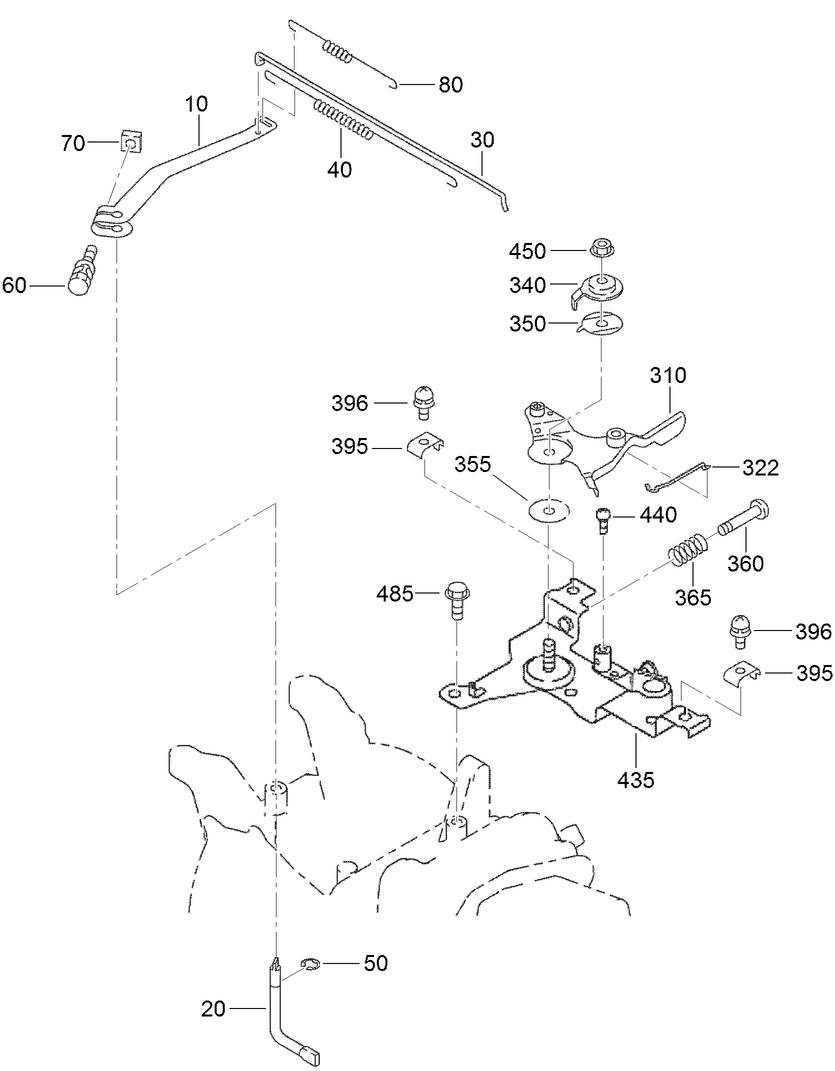 80
10
70
40
30
60
450
340
350
310
396
395
355
322
440
360
365
485
396
395
435
50
20