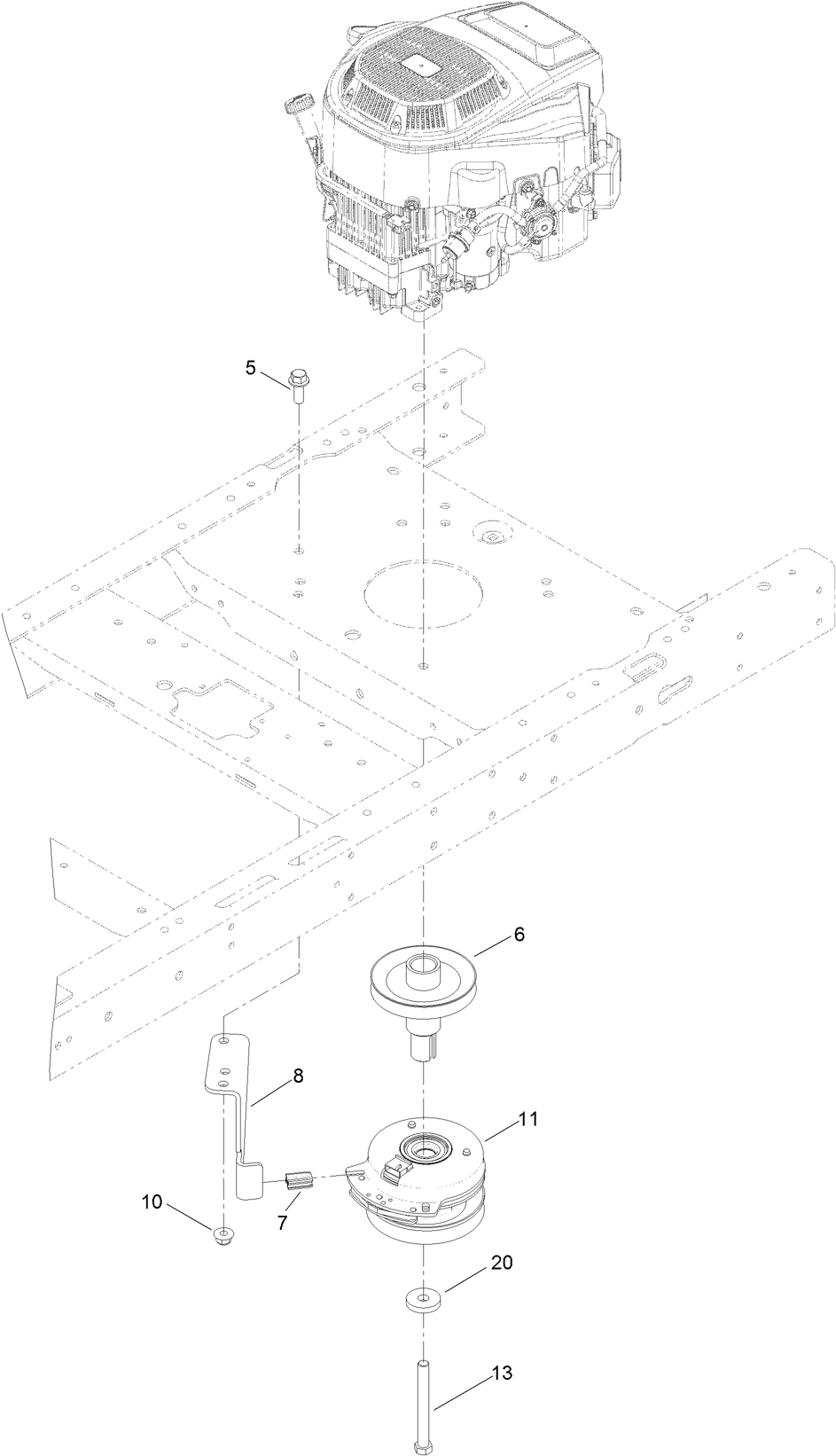 5
6
8
11
10
7
20
13