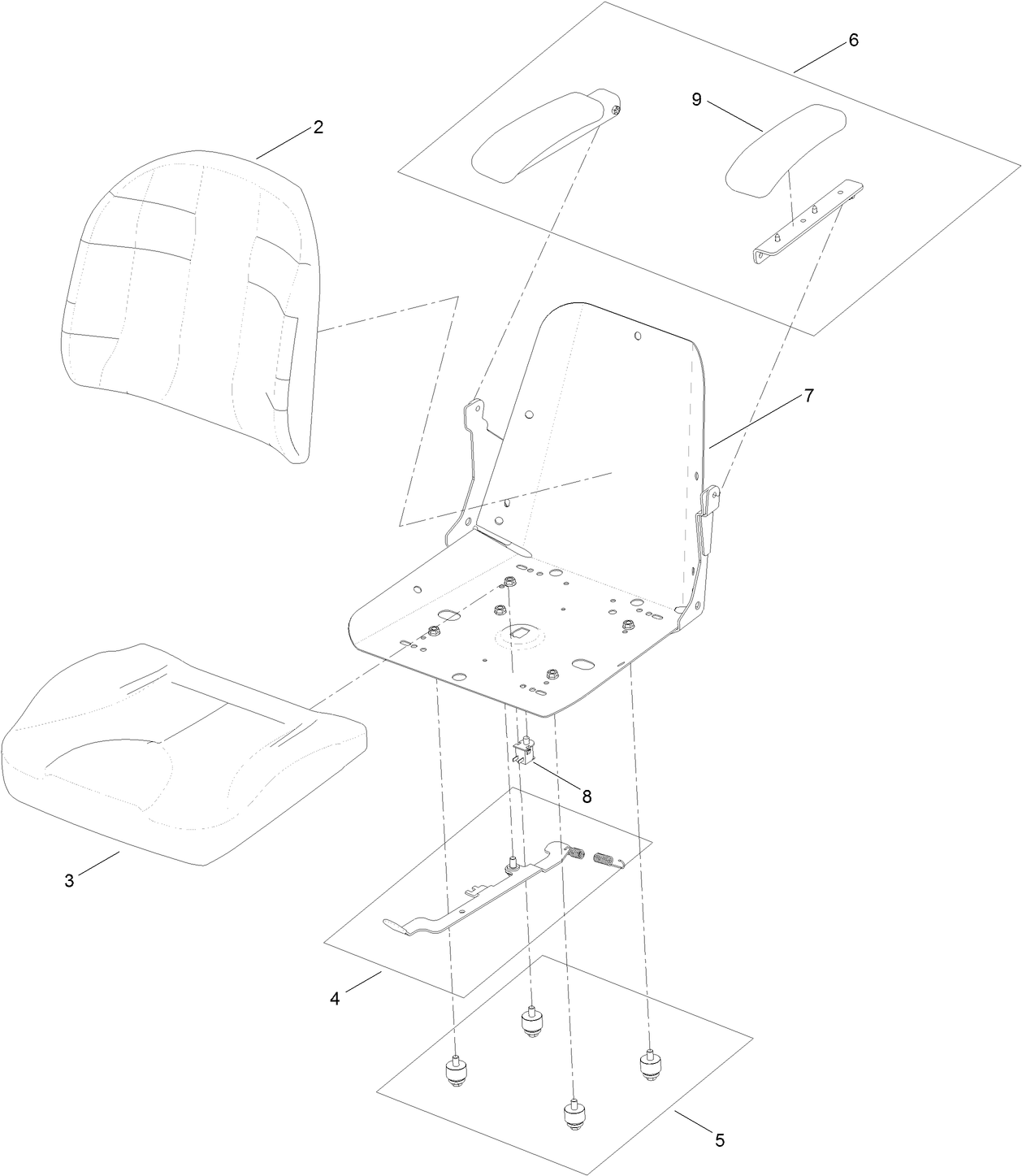 6
9
2
7
8
3
4
5