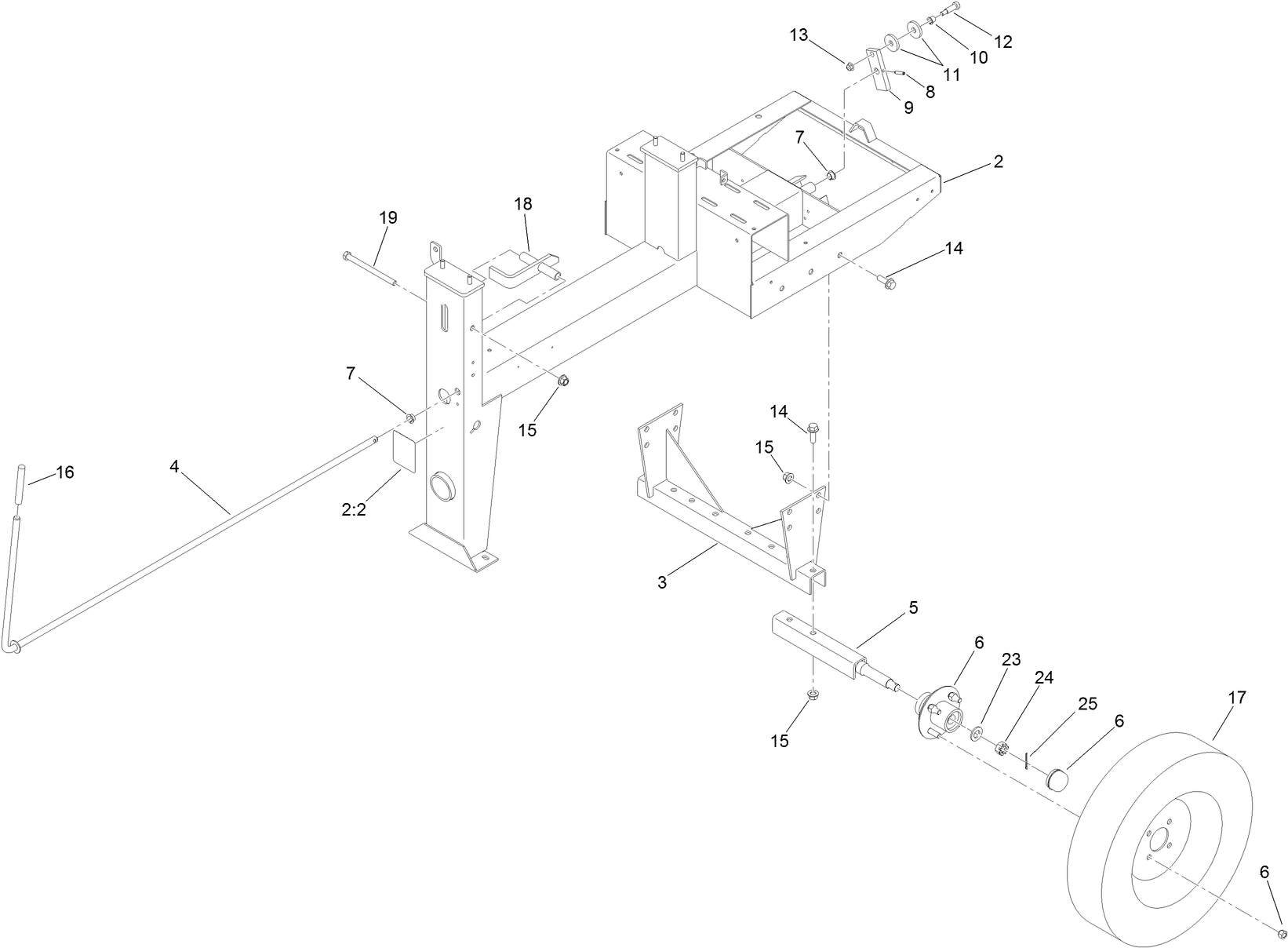 13
12
10
11
8
9
7
2
19
18
14
7
15
14
15
16
4
2:2
3
5
6
23
24
25
6
17
15
6