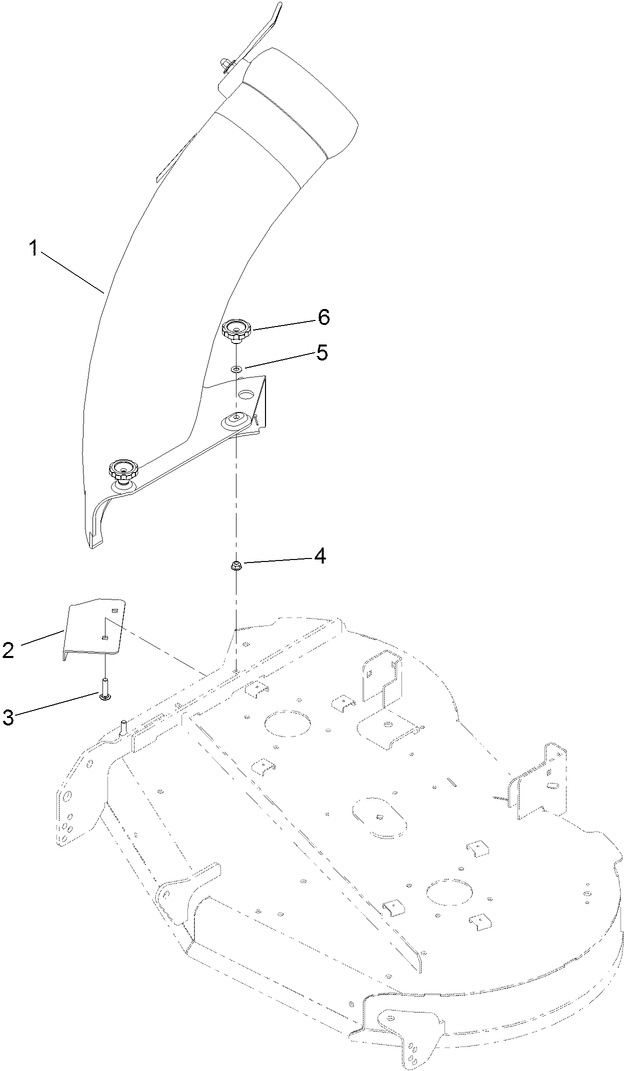 1
6
5
4
2
3