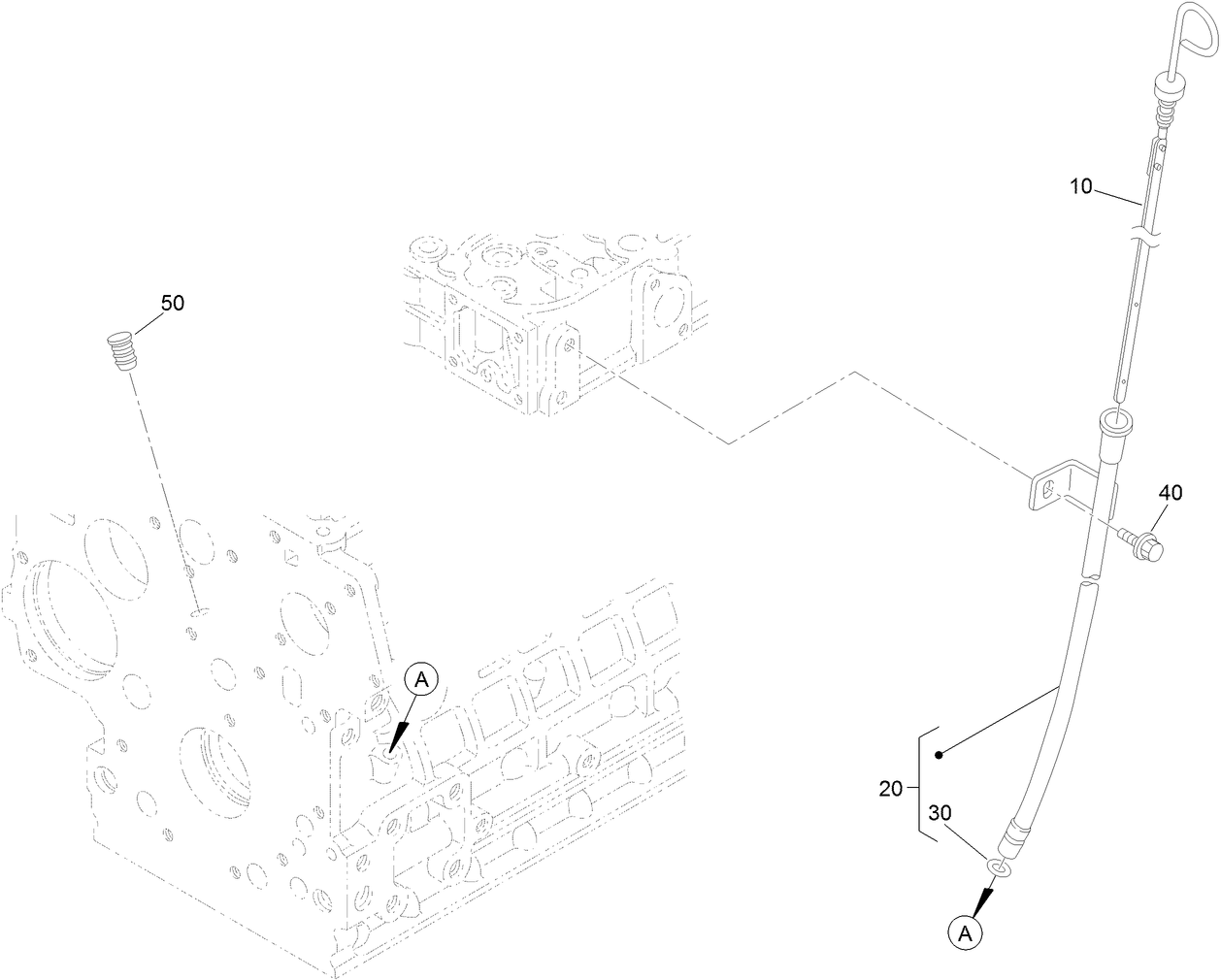 10

50

40

A

20

30

A