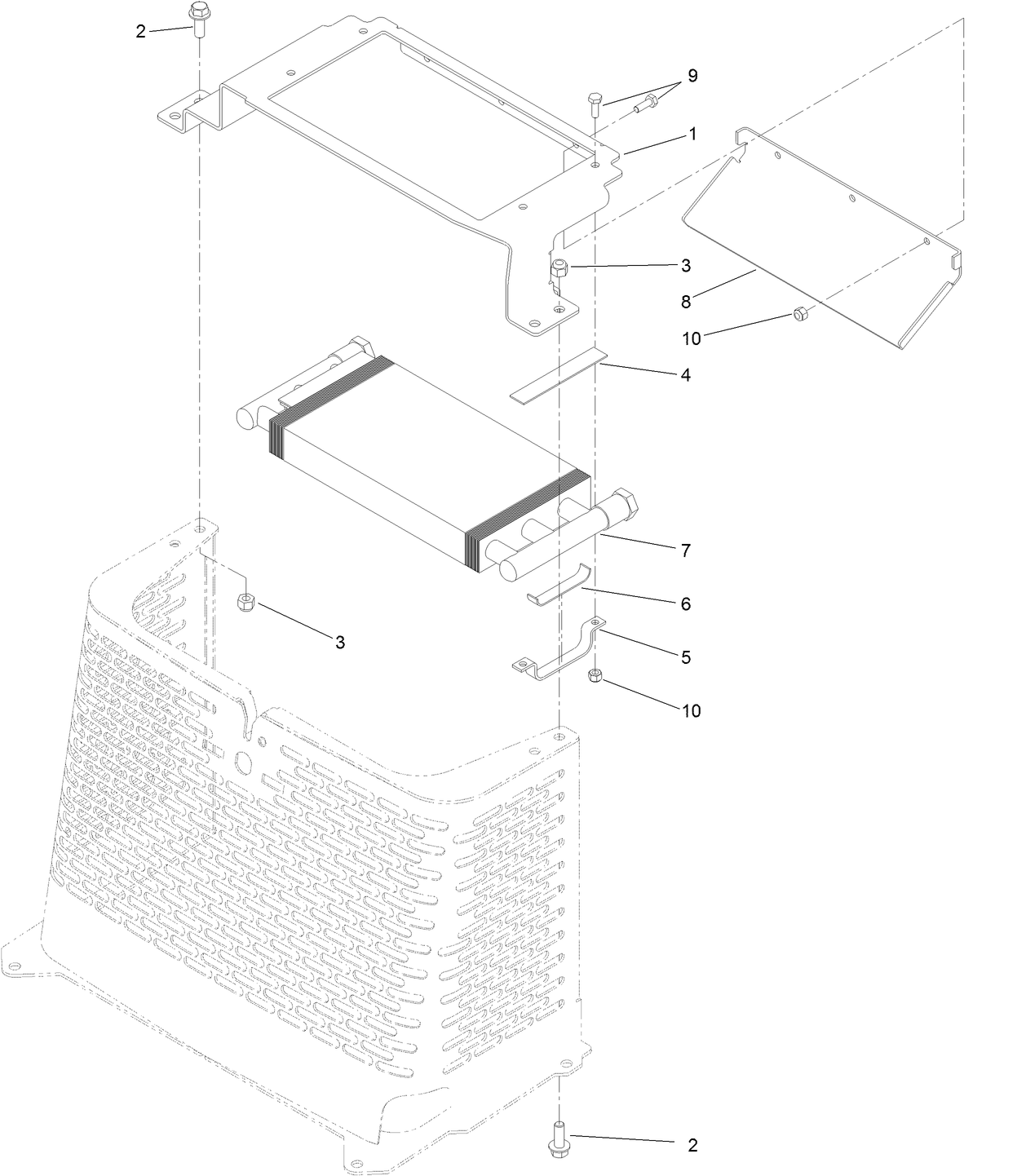 2
9
1
3
8
10
4
7
6
3
5
10
2