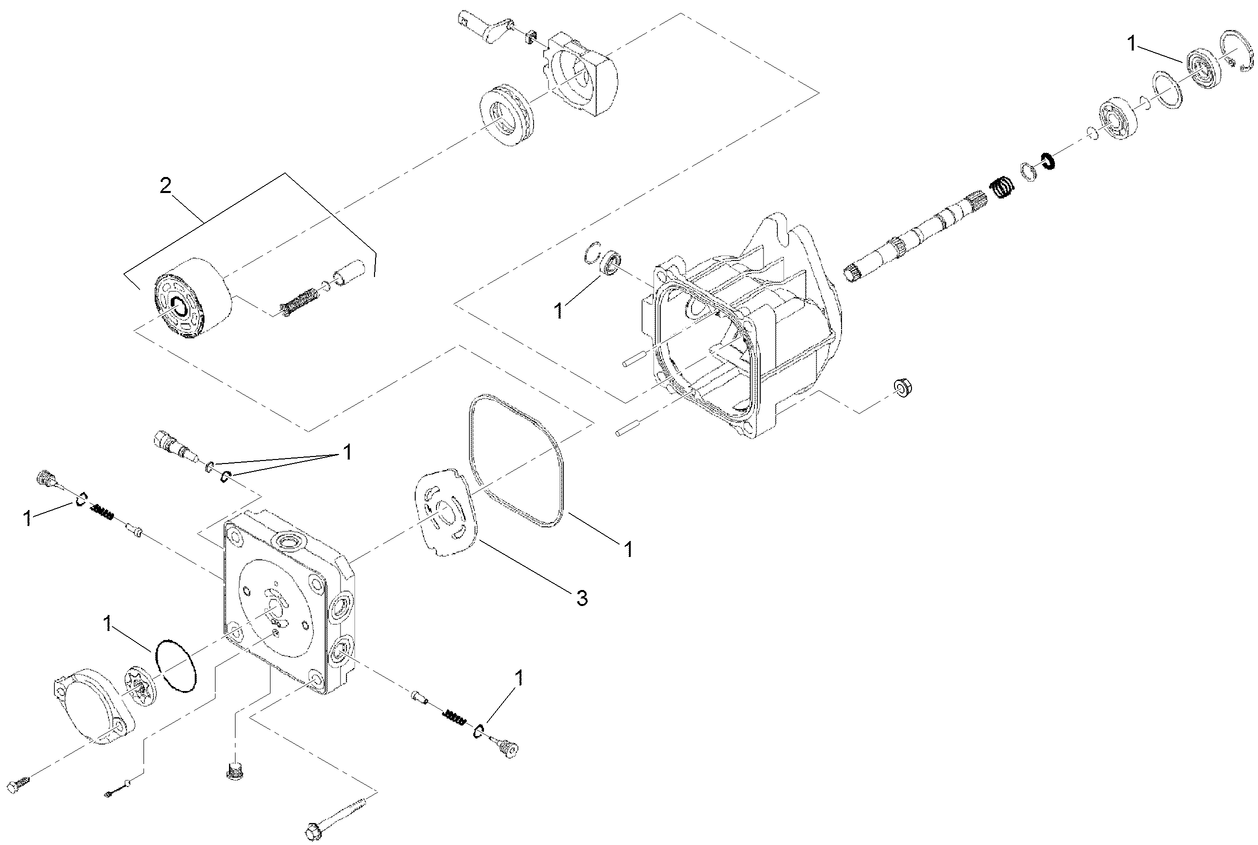 1

2

1

1

1

1

3

1

1