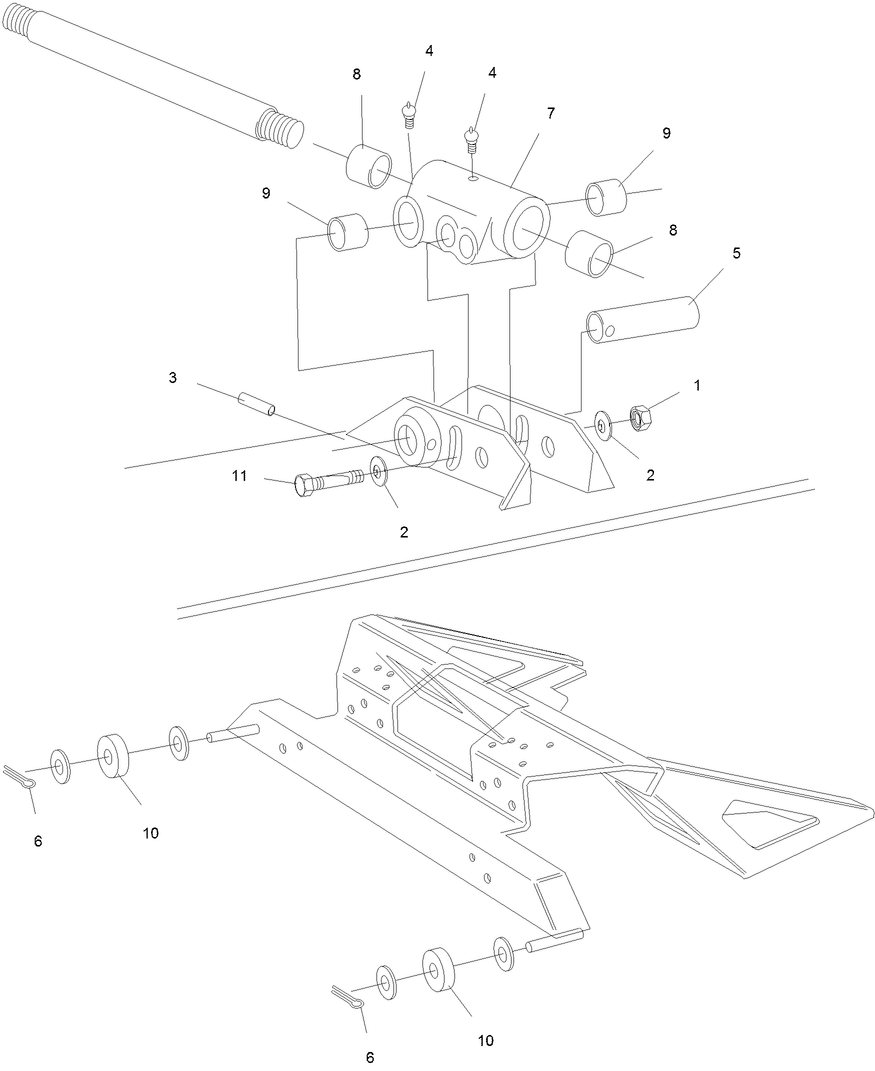 8
4
4
7
9
9
8
5
3
1
2
11
2
6
10
10
6