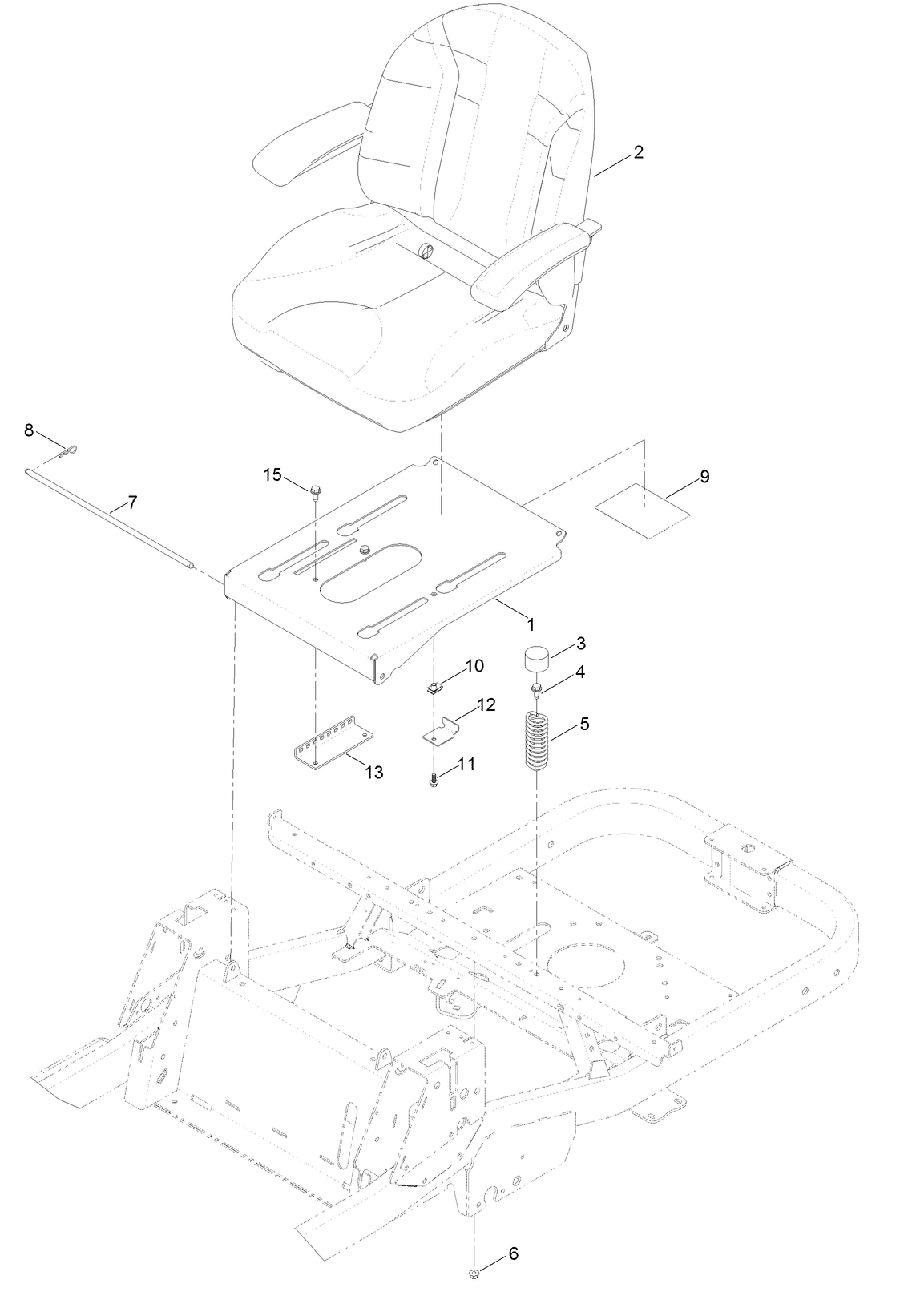 2
8
15
9
7
1
3
10
4
12
5
13
11
6