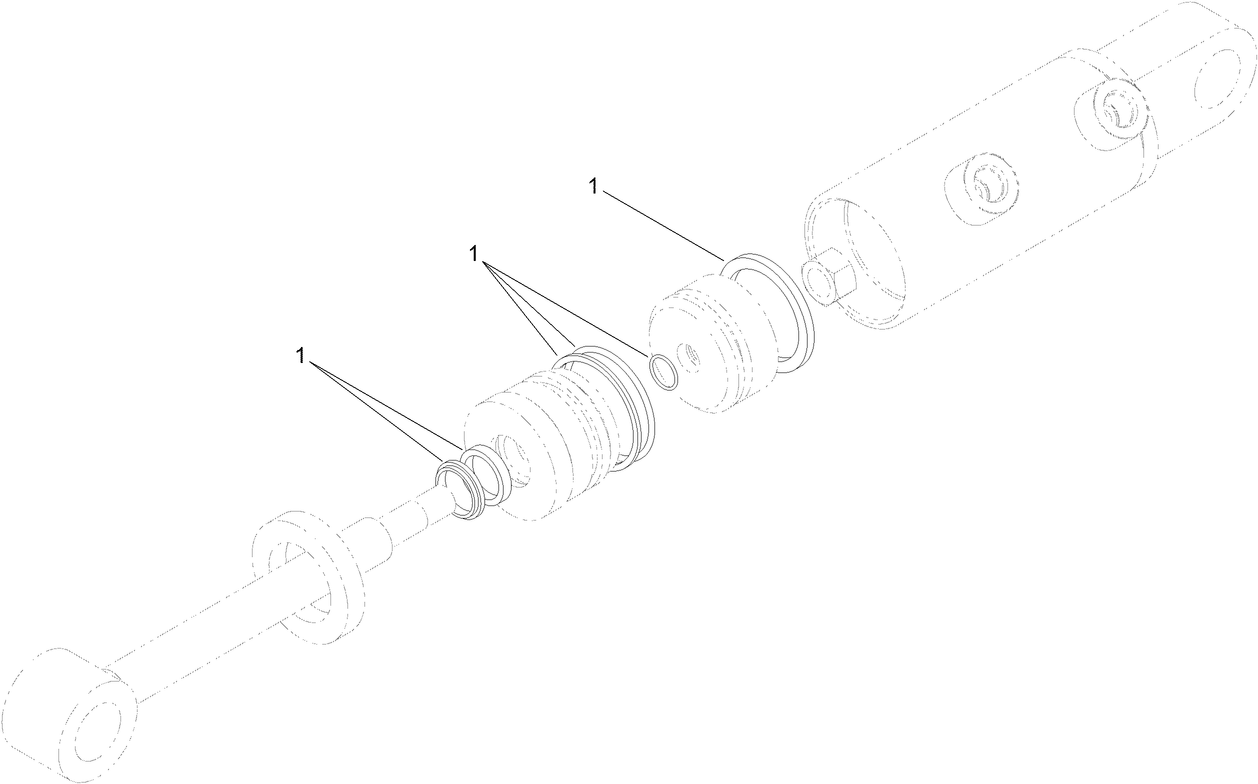 1

1

1