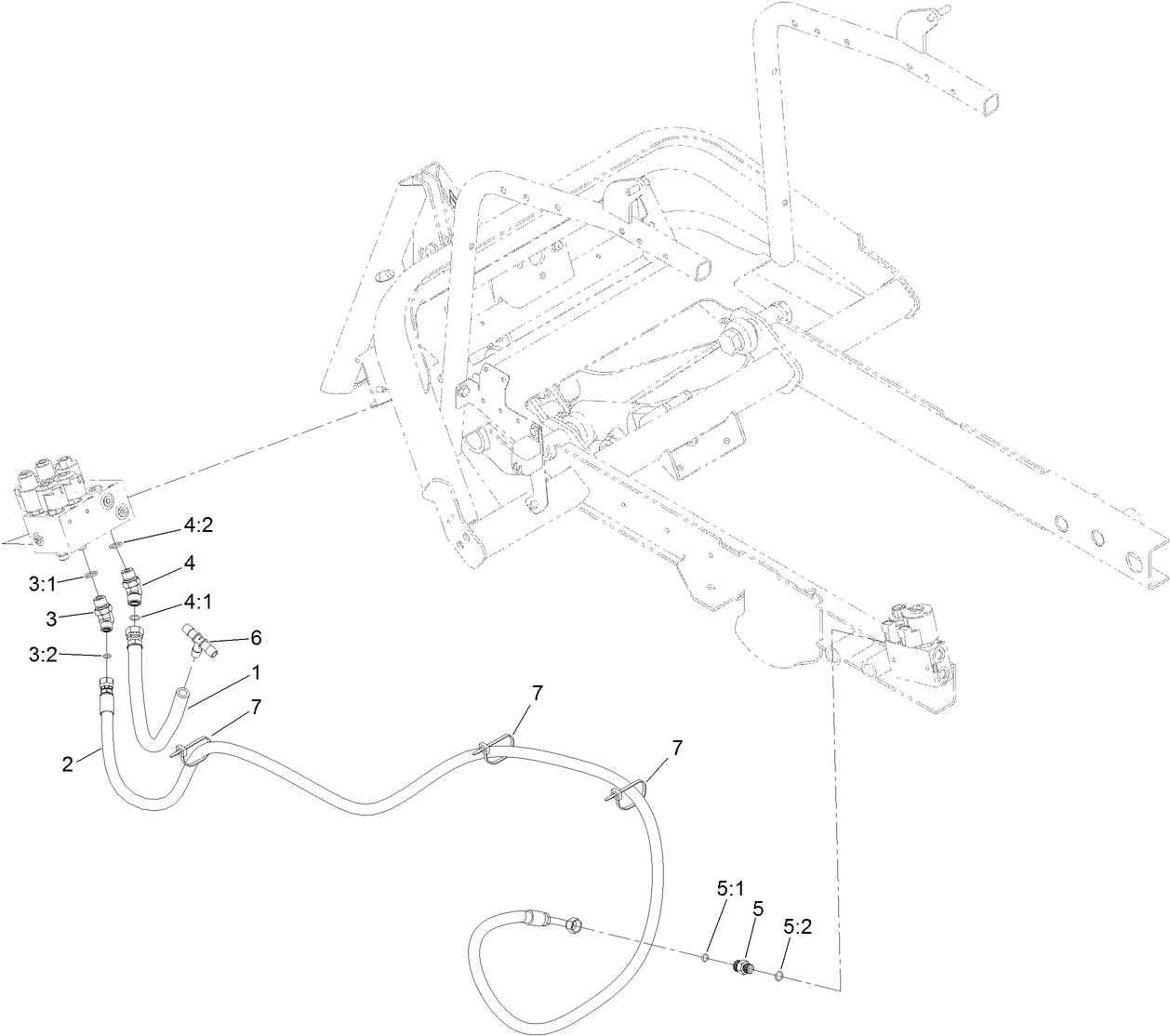 4:2
3:1
4
3
4:1
6
3:2
1
7
7
2
7
5:1
5
5:2