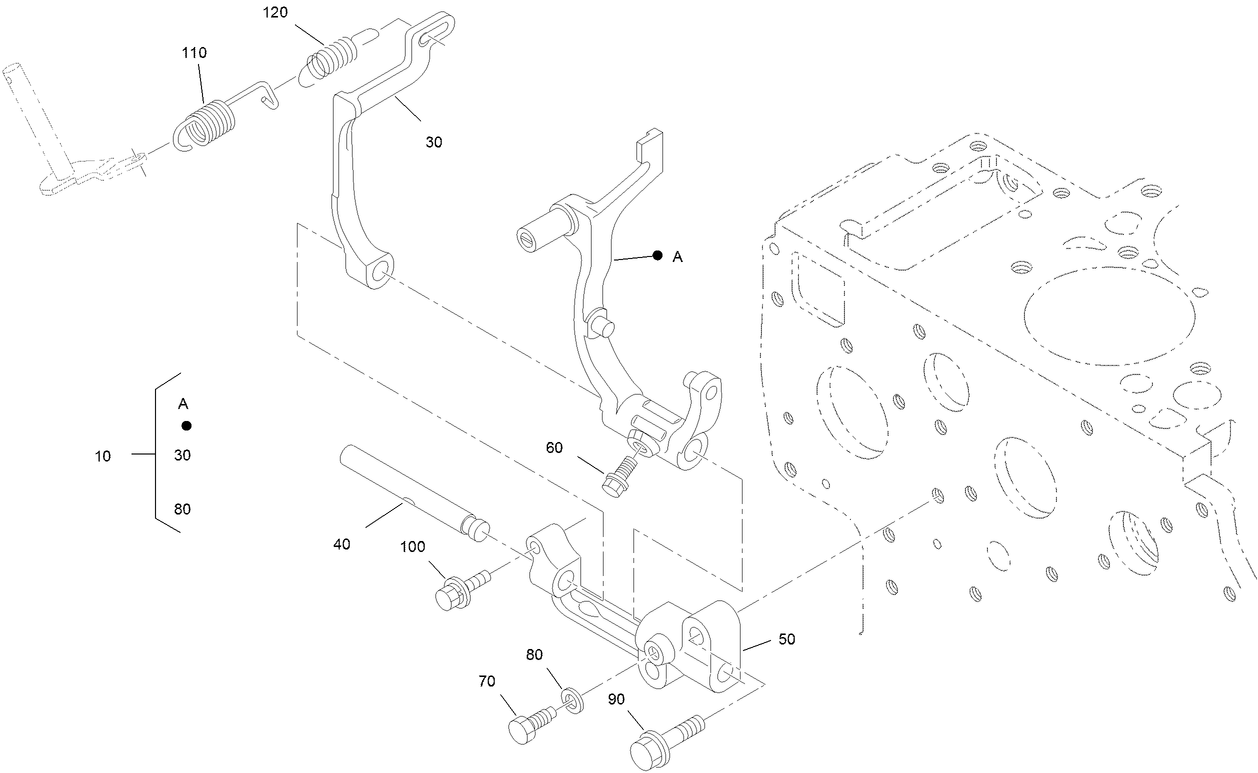 120
110
30
A
A
10
30
80
60
40
100
50
80
70
90