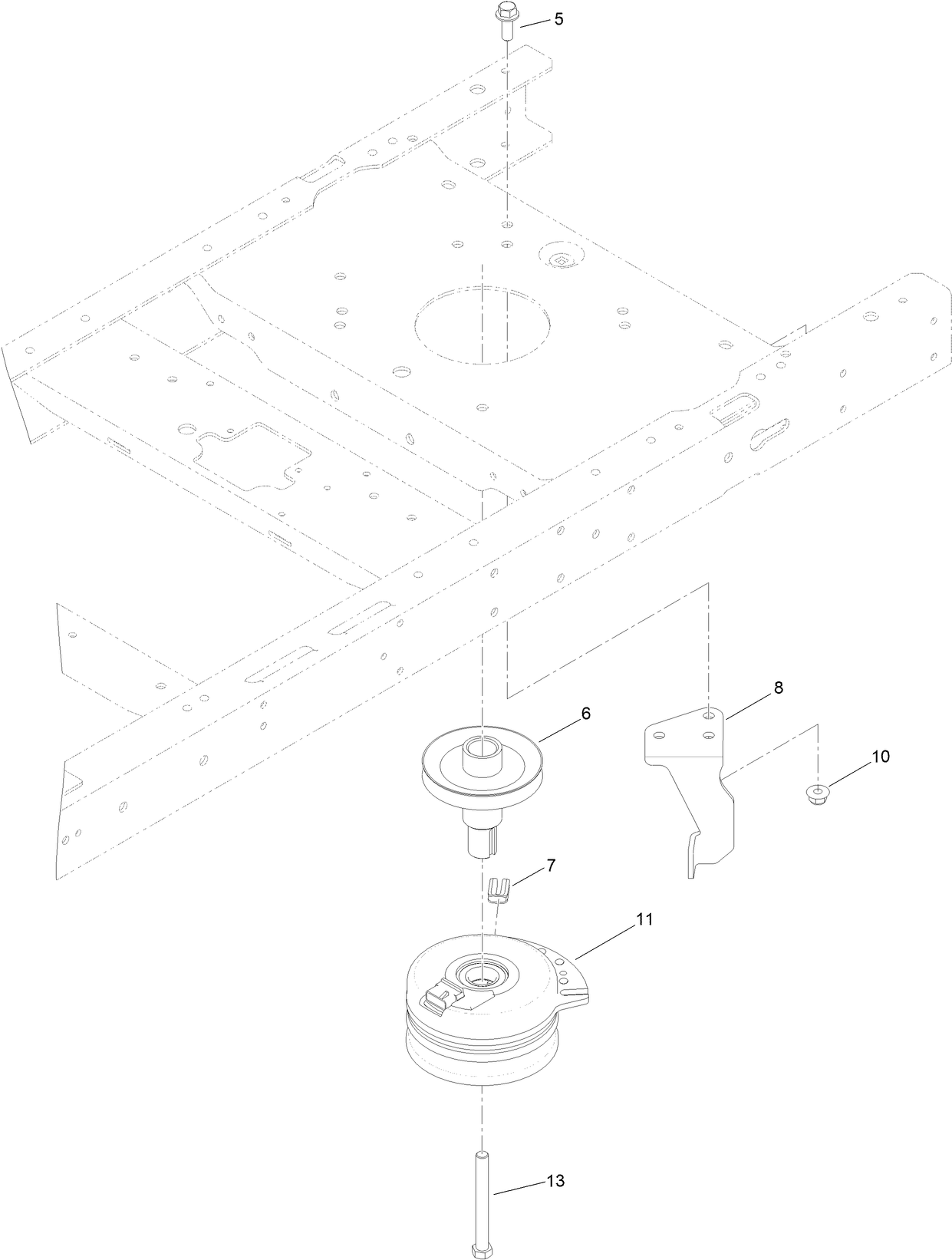 5

8

6

10

7

11

13