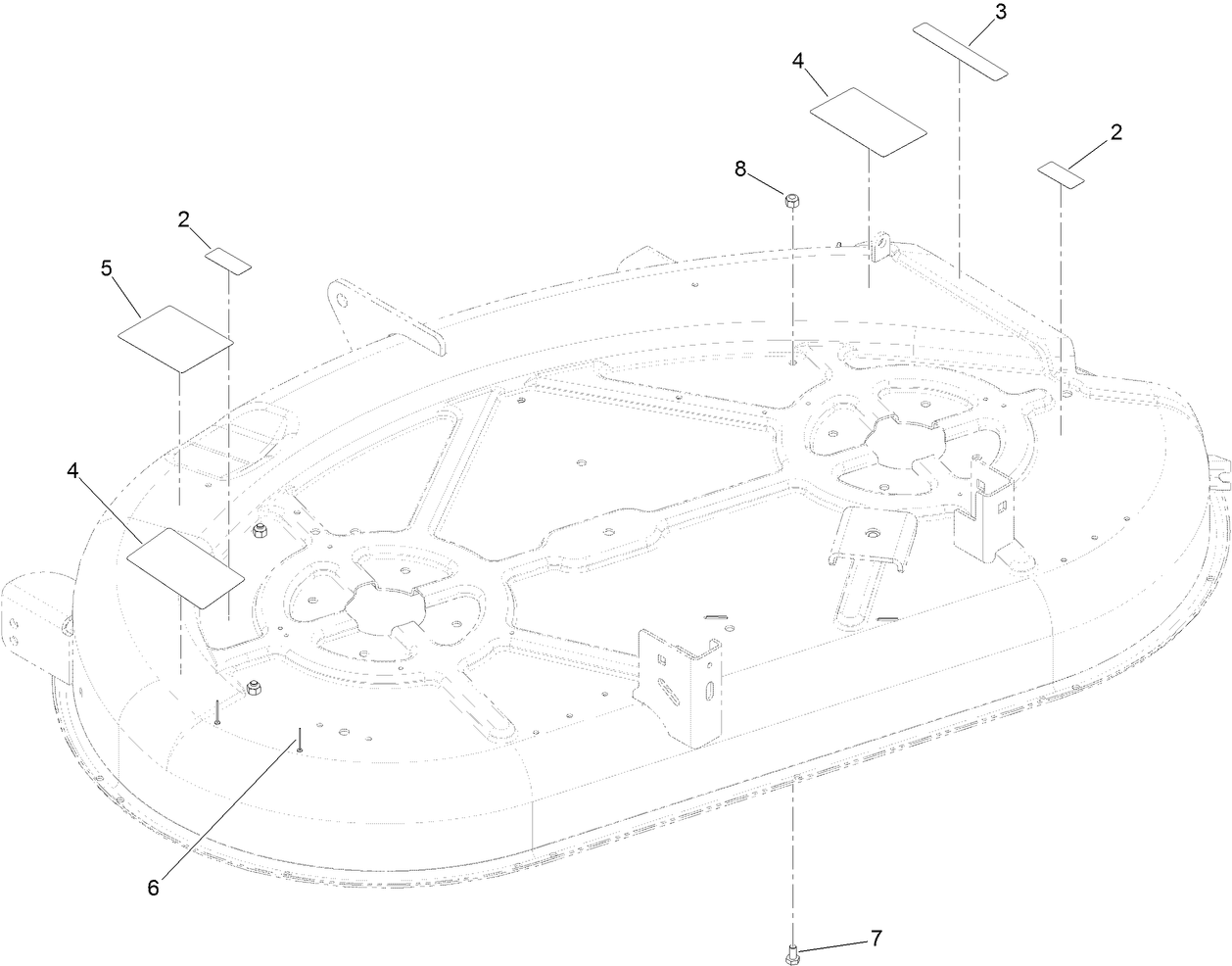 3
4
2
8
2
5
4
6
7