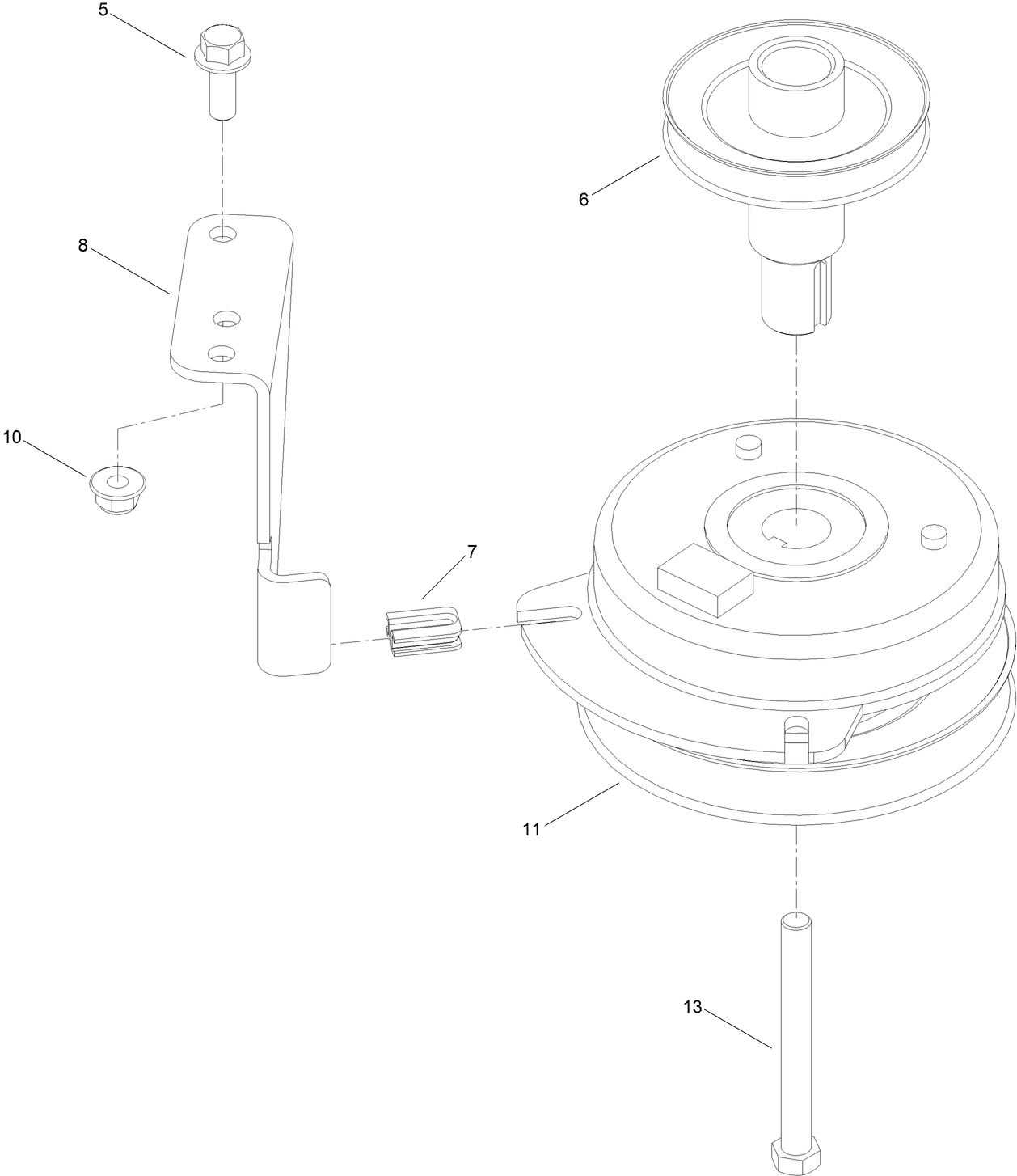 5
6
8
10
7
11
13