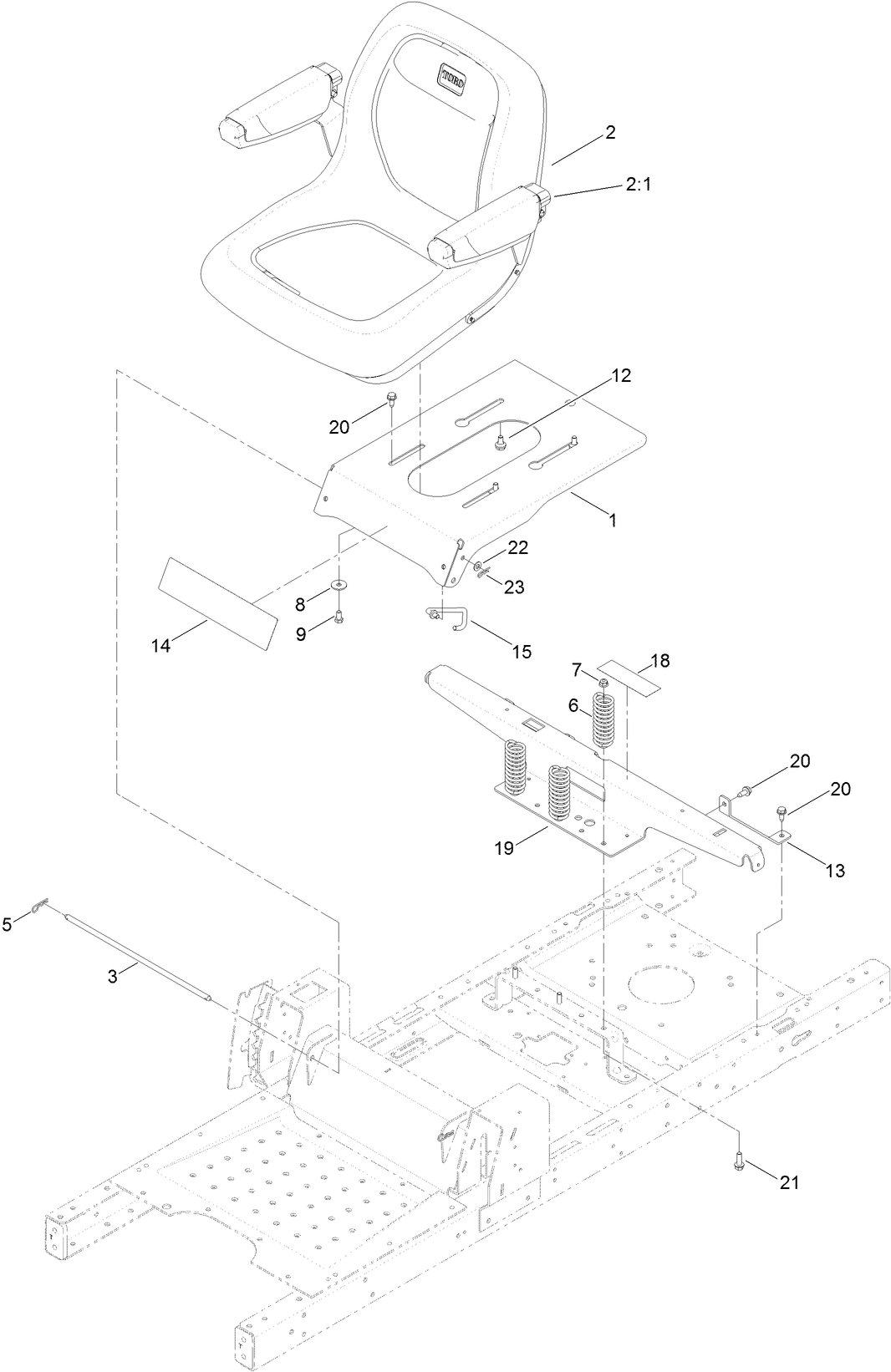 TORO

2

2:1

12

20

1

22

23

8

9

14

15

7

18

6

20

20

19

13

5

3

21