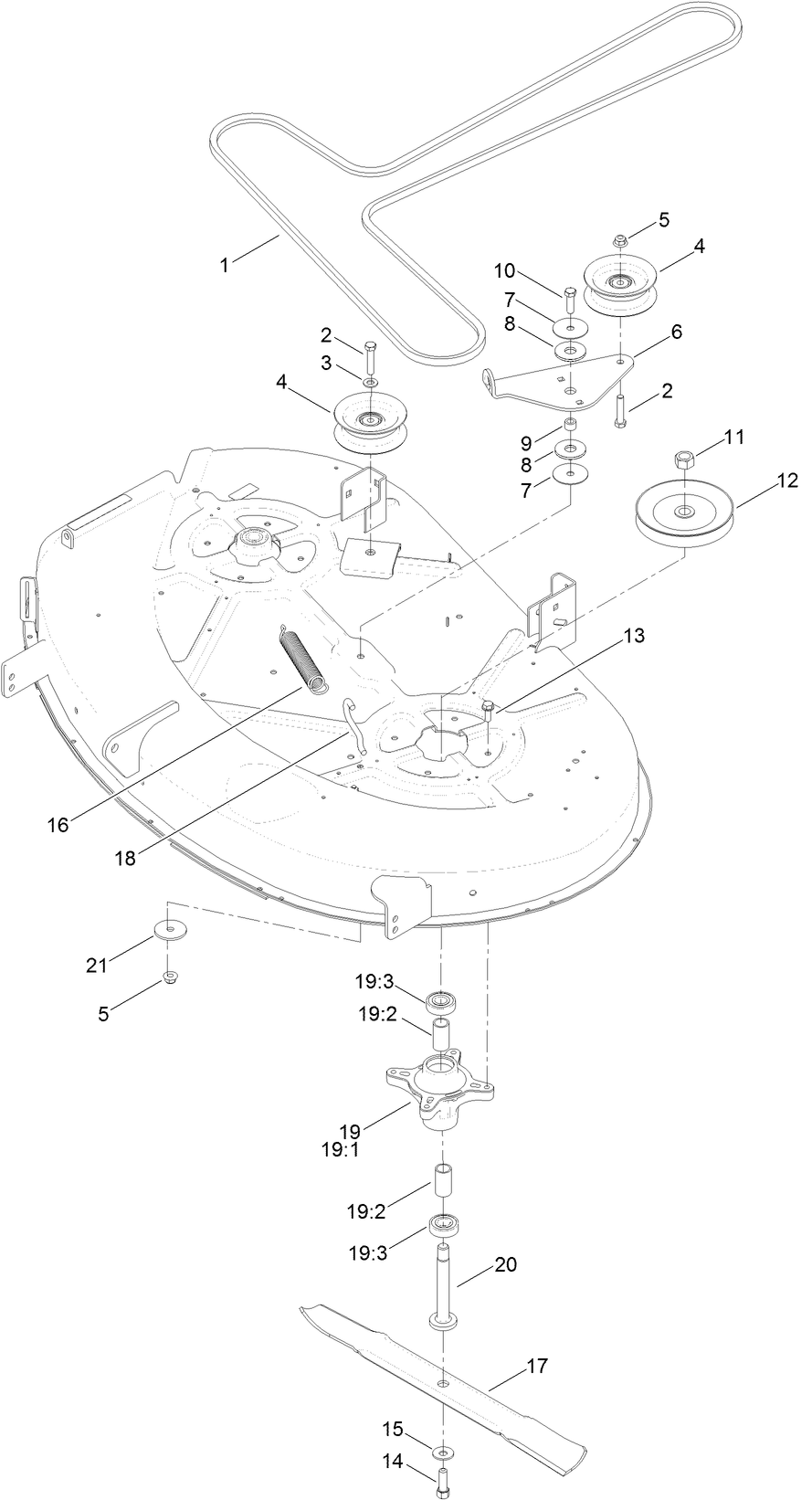 1
5
4
10
7
8
6
2
3
4
2
9
8
7
11
12
13
16
18
21
5
19:3
19:2
19
19:1
19:2
19:3
20
17
15
14