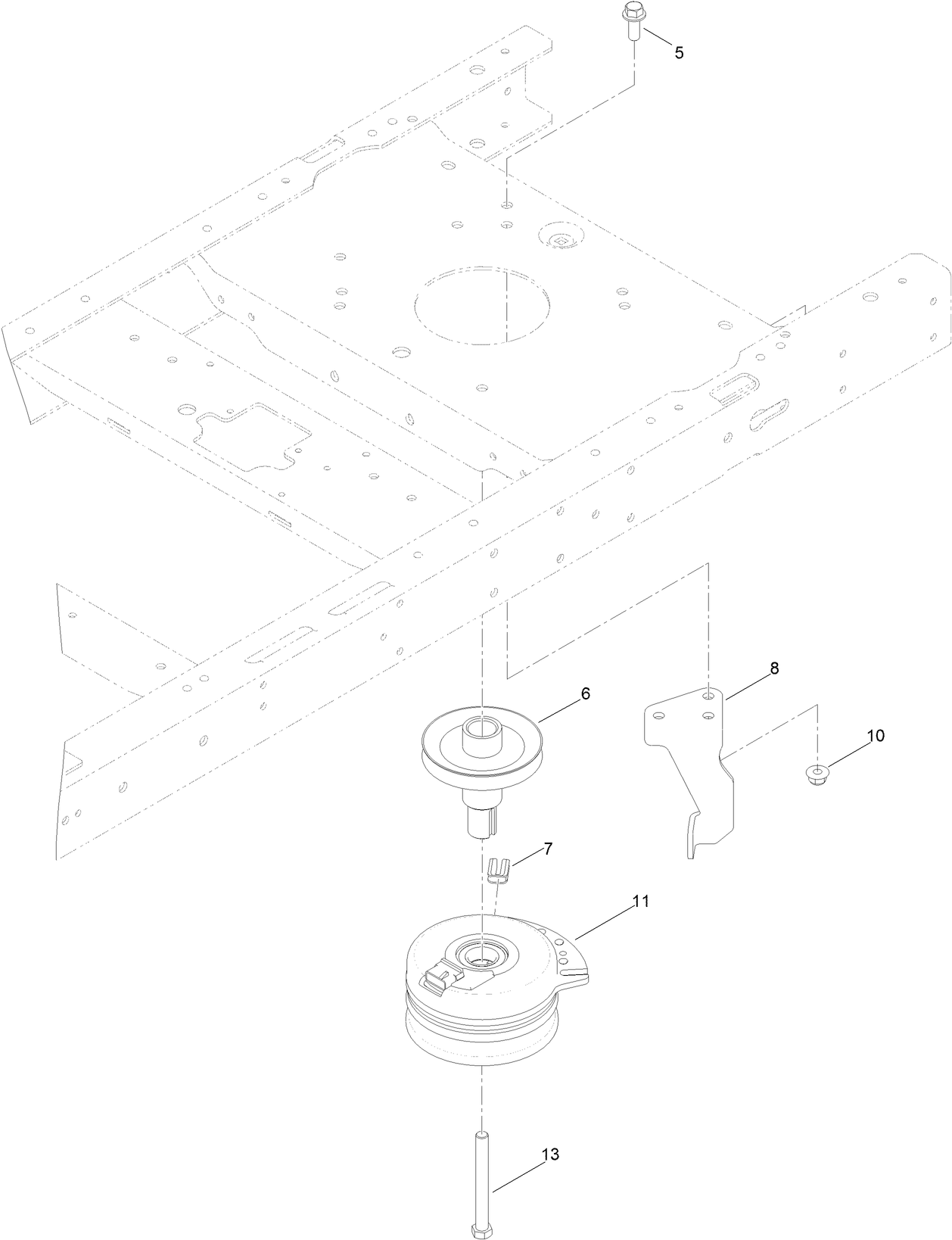 5

8

6

10

7

11

13