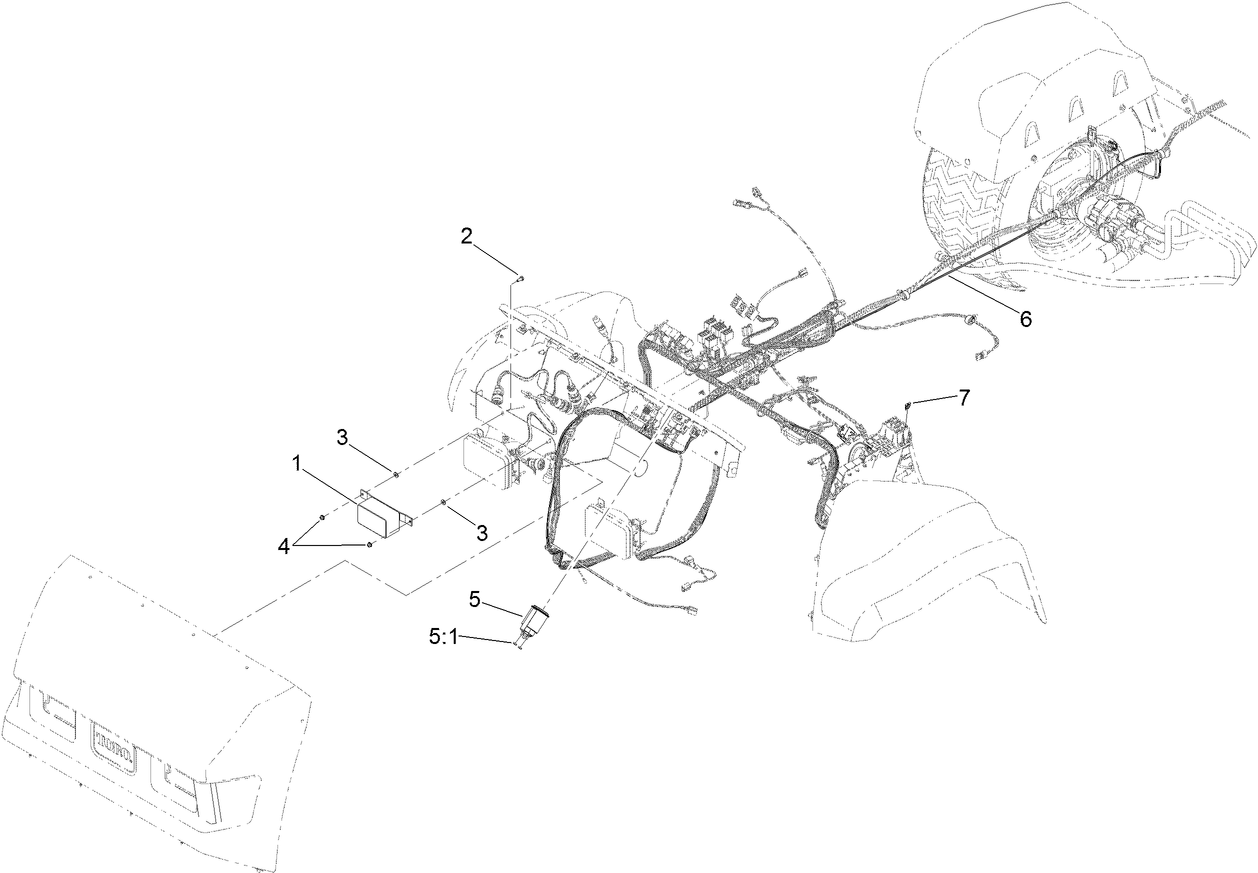 2
6
7
3
1
3
4
5
5:1
TORO