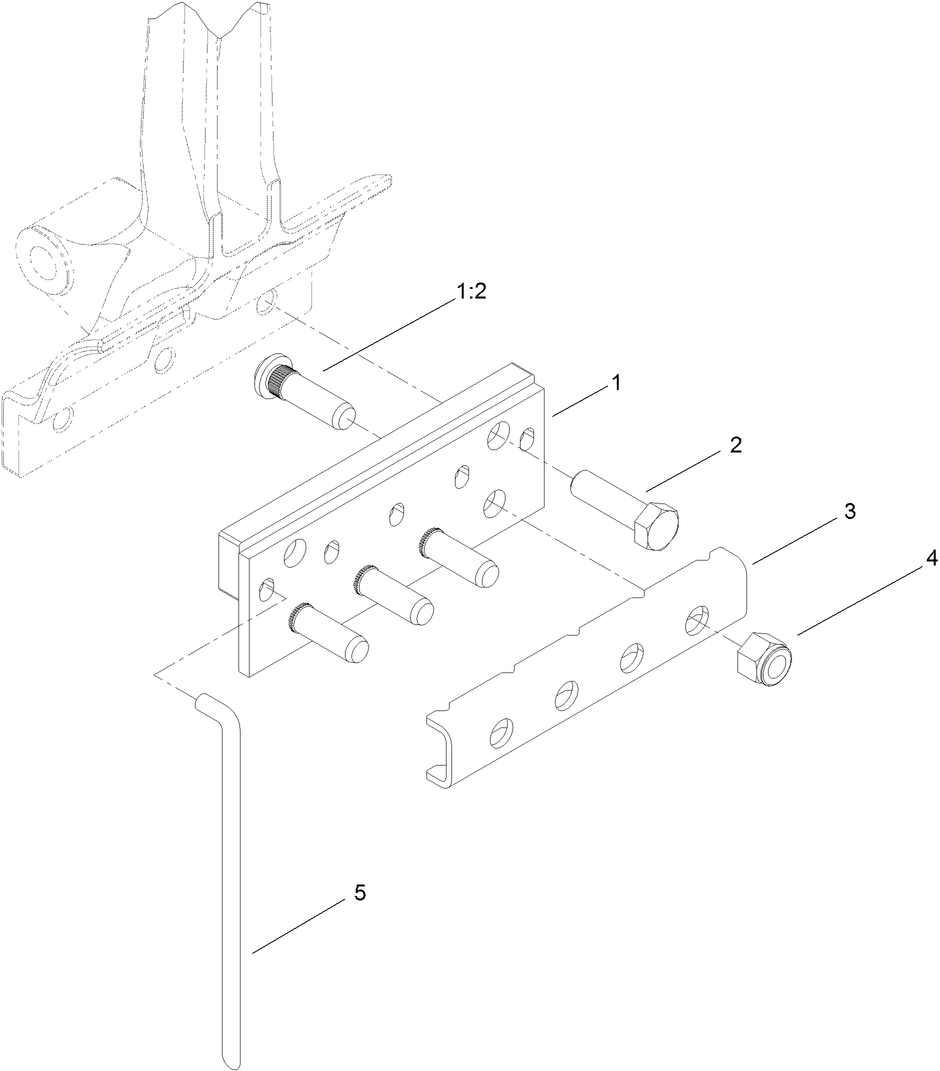 1:2
1
2
3
4
5