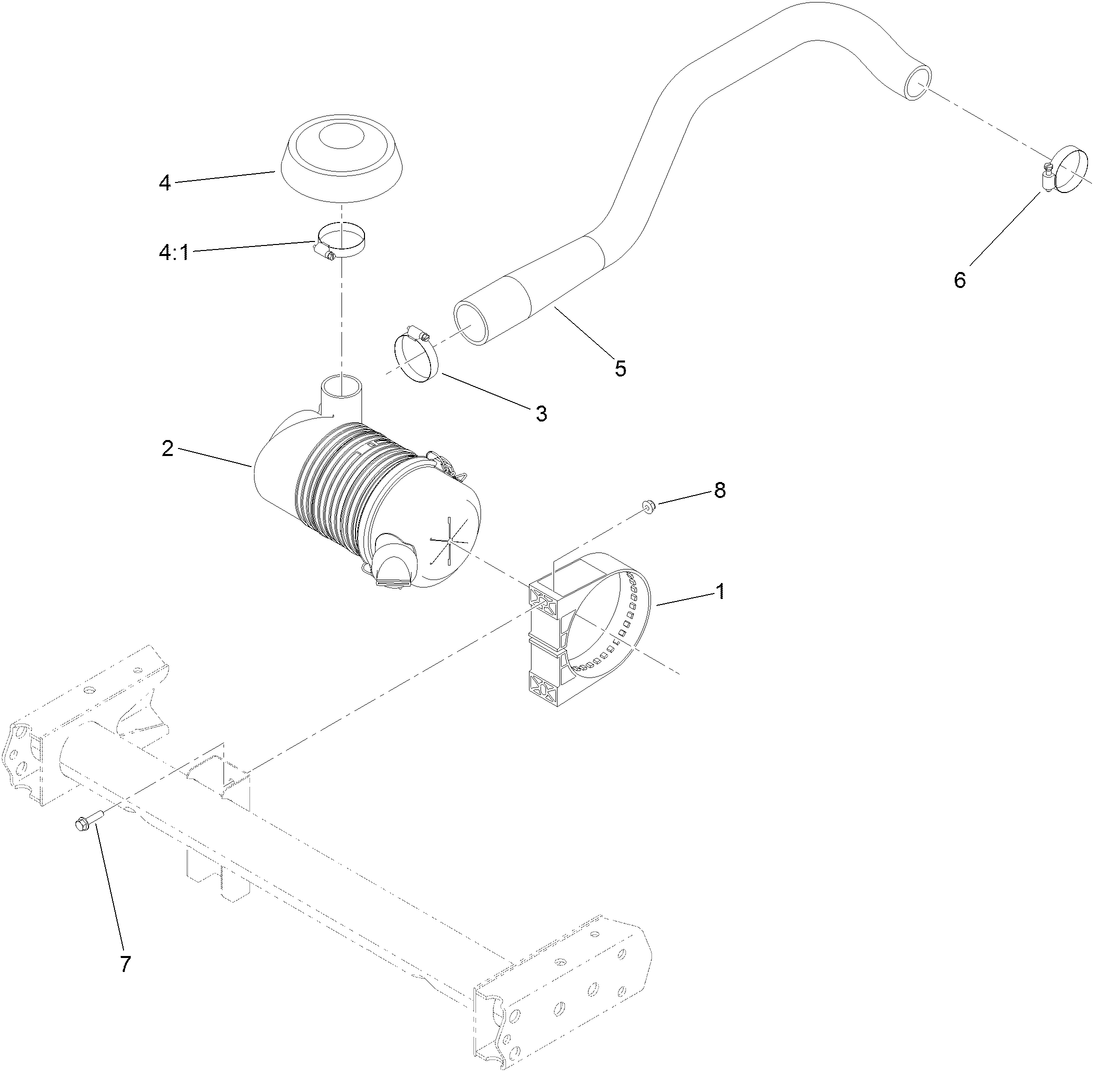 4
4:1
6
5
3
2
8
1
7