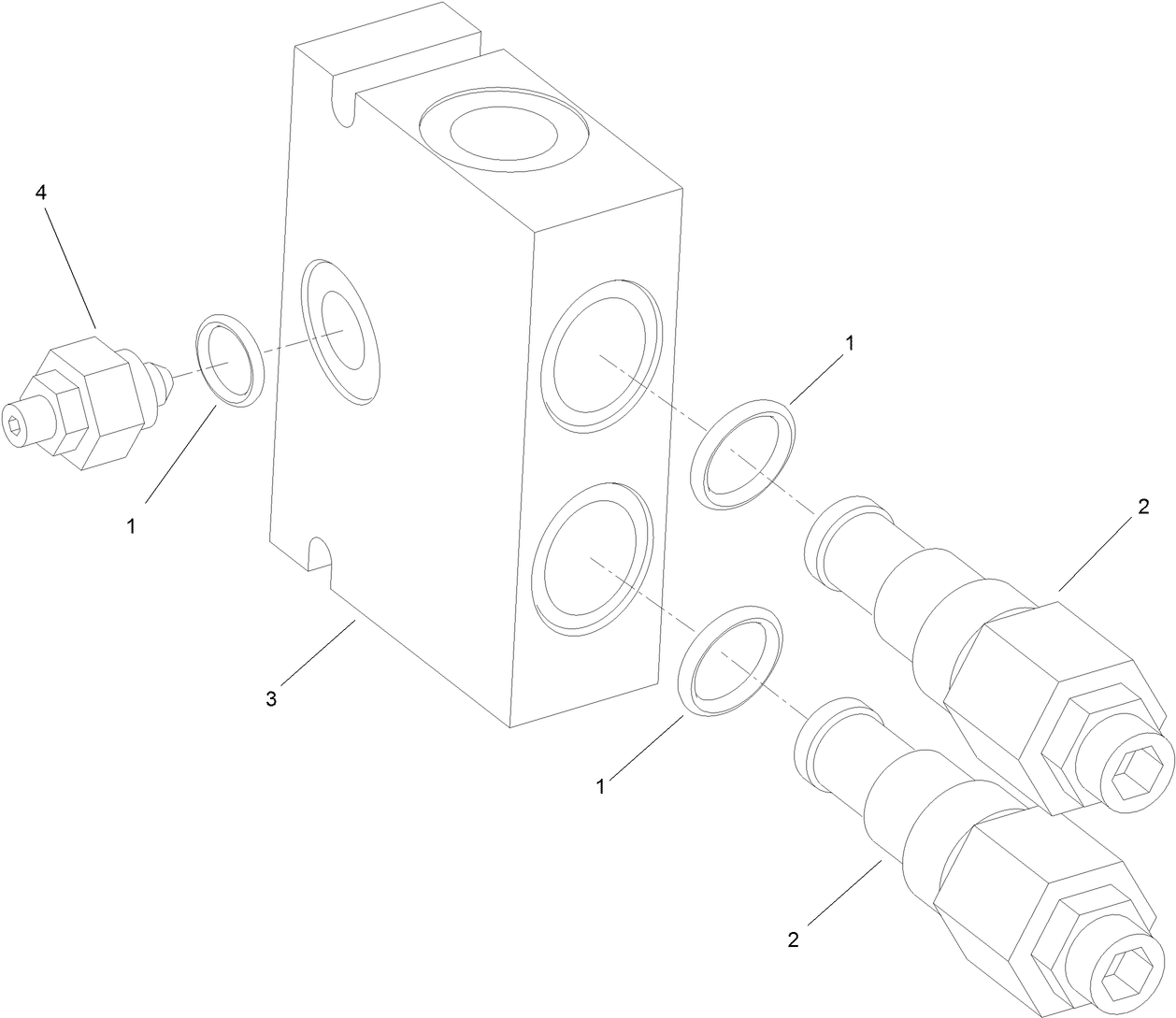 4
1
1
2
3
1
2