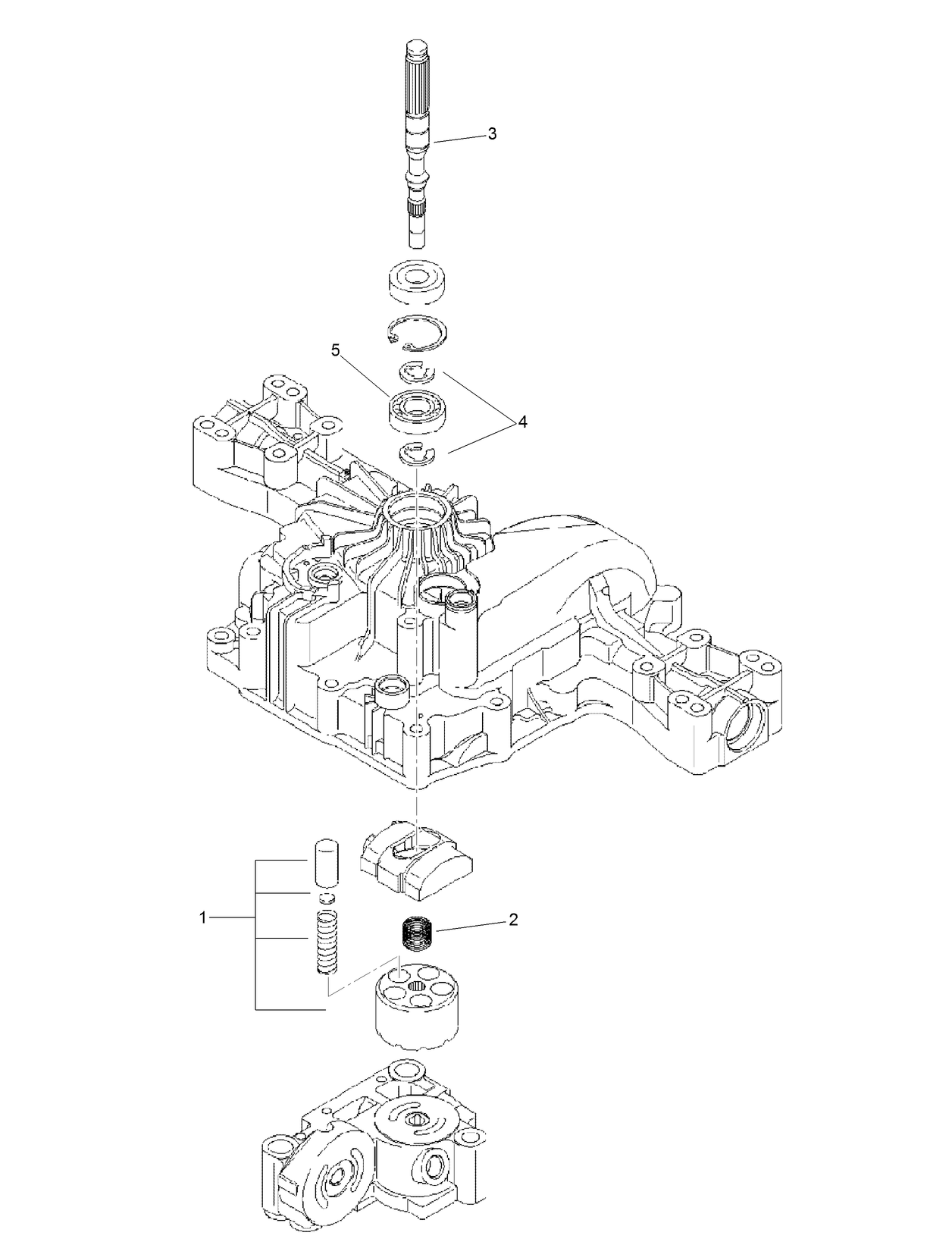 3

5

4

1

2