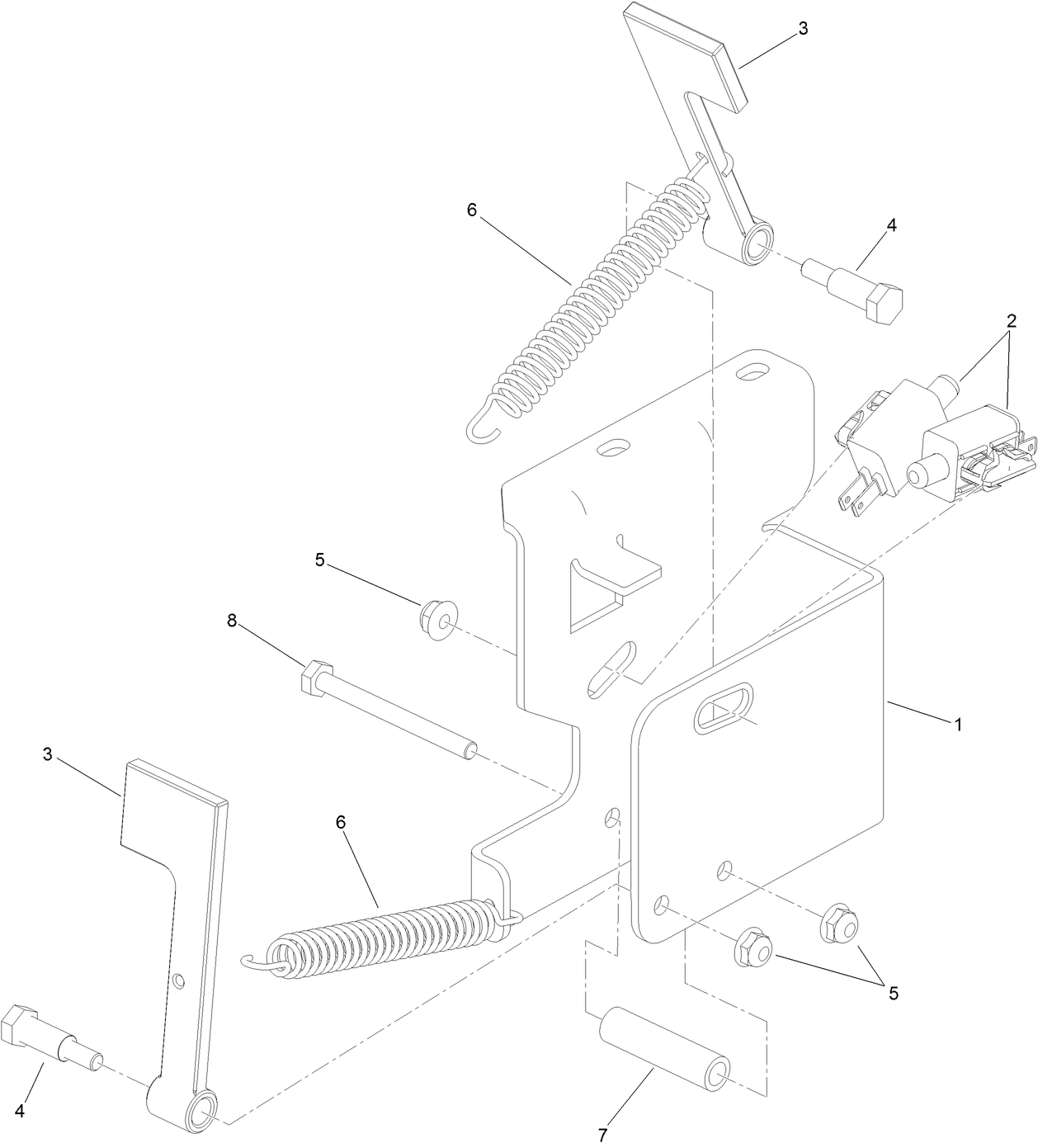 3
6
4
2
5
8
1
3
6
5
4
7